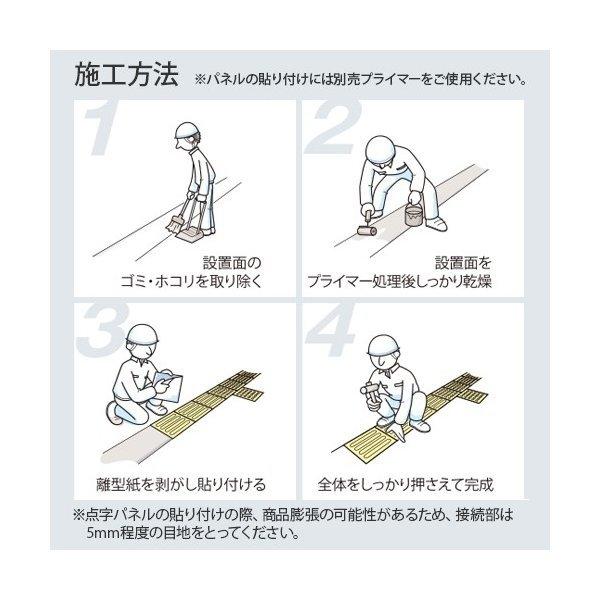 施工方法 ※パネルの貼り付けには別売プライマーをご使用ください。

1

設置面の
ゴミ・ホコリを取り除く

2

設置面を
プライマー処理後しっかり乾燥

3

離型紙を剥がし貼り付ける

4

全体をしっかり押さえて完成

※点字パネルの貼り付けの際、商品膨張の可能性があるため、接続部は5mm程度の目地をとってください。