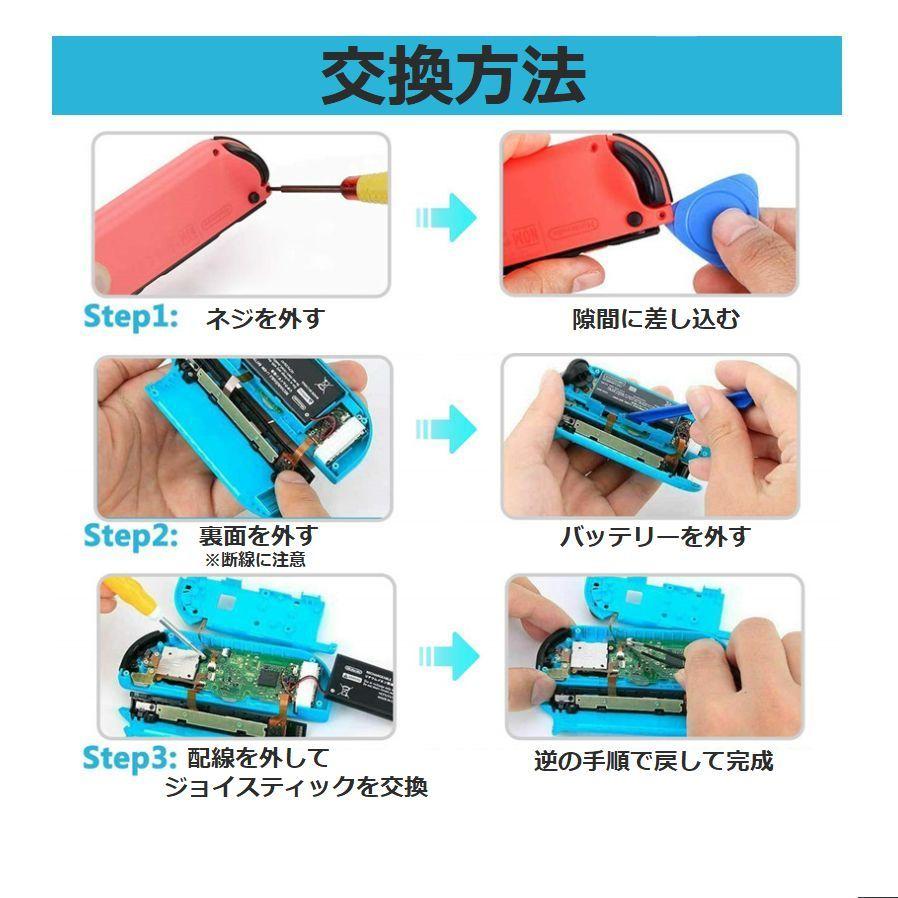 交換方法

Step1: ネジを外す

隙間に差し込む

Step2: 裏面を外す
※断線に注意

バッテリーを外す

Step3: 配線を外して
ジョイスティックを交換

逆の手順で戻して完成