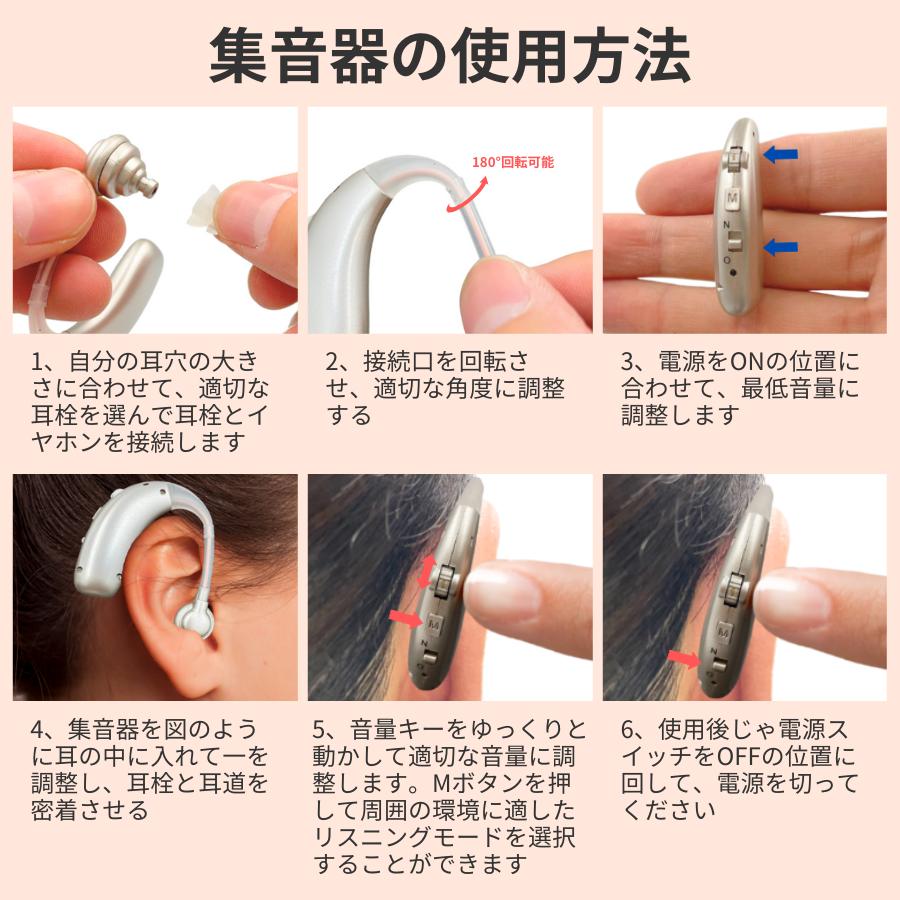 集音器の使用方法

180°回転可能

M

N

O

1、自分の耳穴の大きさに合わせて、適切な耳栓を選んで耳栓とイヤホンを接続します

2、接続口を回転させ、適切な角度に調整する

3、電源をONの位置に合わせて、最低音量に調整します

M

N

M

4、集音器を図のように耳の中に入れて一を調整し、耳栓と耳道を密着させる

5、音量キーをゆっくりと動かして適切な音量に調整します。Mボタンを押して周囲の環境に適したリスニングモードを選択することができます

6、使用後じゃ電源スイッチをOFFの位置に回して、電源を切ってください