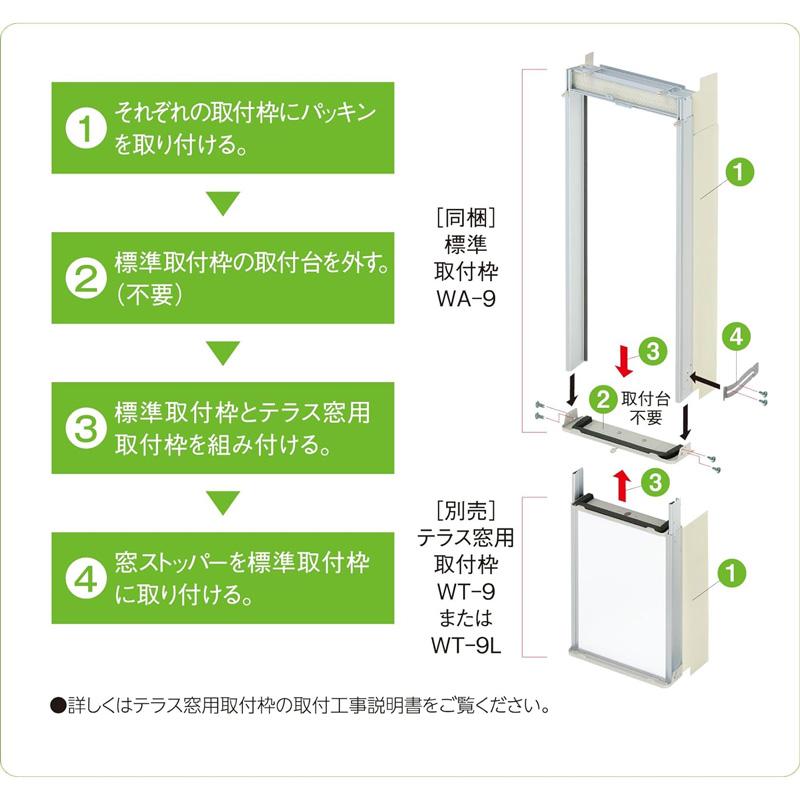 1 それぞれの取付枠にパッキンを取り付ける。

2 標準取付枠の取付台を外す。（不要）

3 標準取付枠とテラス窓用取付枠を組み付ける。

4 窓ストッパーを標準取付枠に取り付ける。

［同梱］
標準
取付枠
WA-9

1

3

4

2 取付台不要

3

［別売］
テラス窓用
取付枠
WT-9
または
WT-9L

1

●詳しくはテラス窓用取付枠の取付工事説明書をご覧ください。