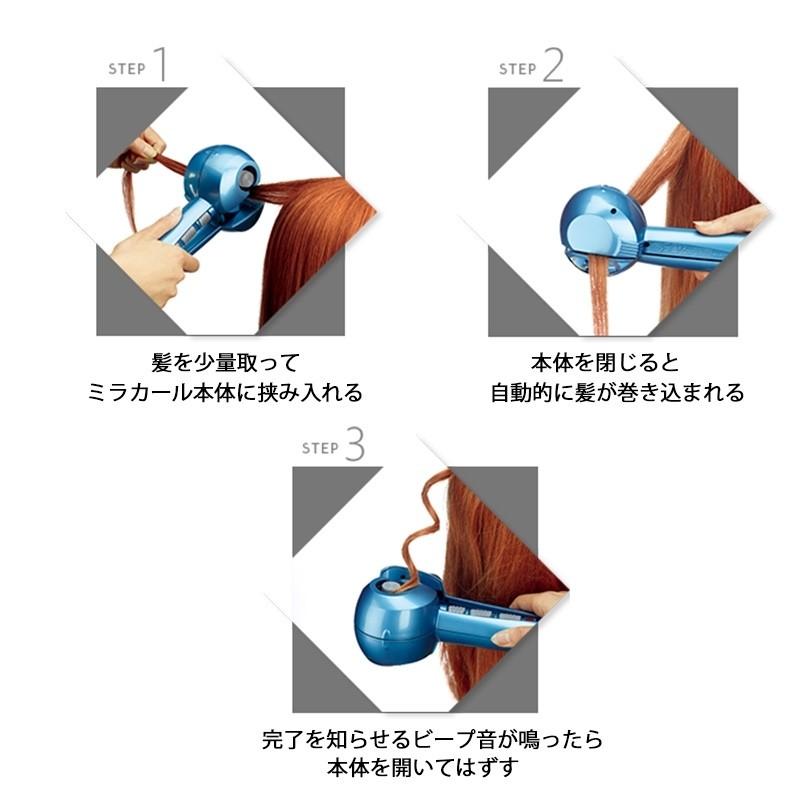 STEP 1

髪を少量取って
ミラカール本体に挟み入れる

STEP 2

本体を閉じると
自動的に髪が巻き込まれる

STEP 3

完了を知らせるビープ音が鳴ったら
本体を開いてはずす