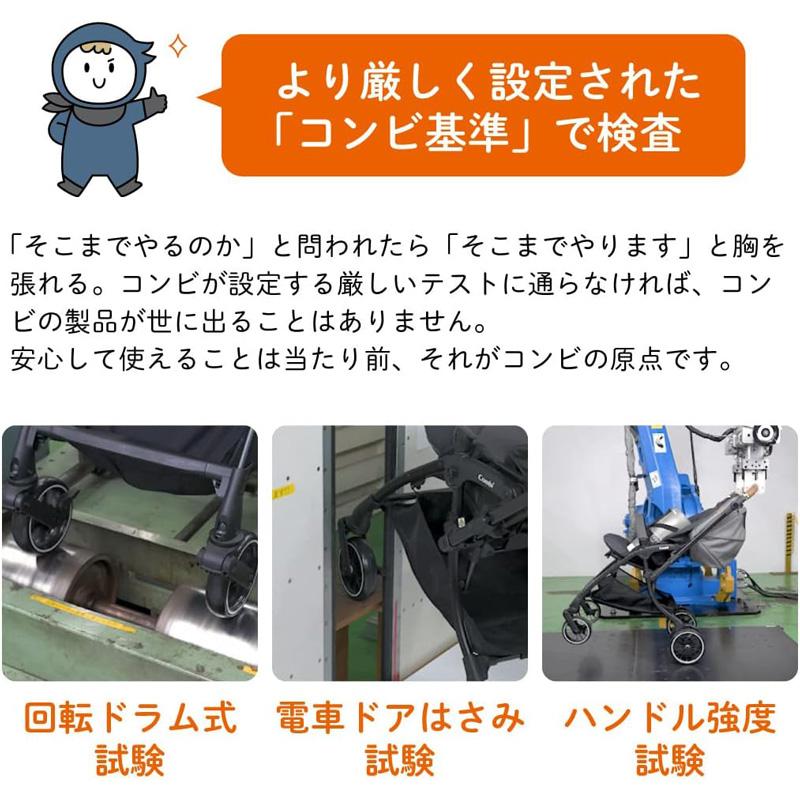 より厳しく設定された「コンビ基準」で検査

「そこまでやるのか」と問われたら「そこまでやります」と胸を張れる。コンビが設定する厳しいテストに通らなければ、コンビの製品が世に出ることはありません。
安心して使えることは当たり前、それがコンビの原点です。

Combi

回転ドラム式試験

電車ドアはさみ試験

ハンドル強度試験