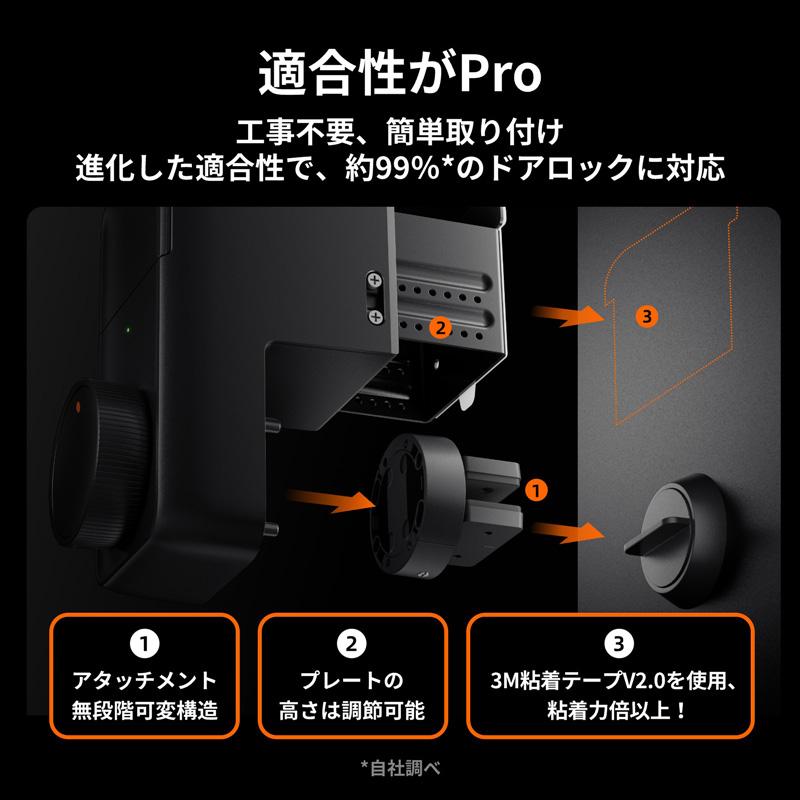 適合性がPro

工事不要、簡単取り付け
進化した適合性で、約99%*のドアロックに対応

2

3

1

1
アタッチメント
無段階可変構造

2
プレートの
高さは調節可能

3
3M粘着テープV2.0を使用、
粘着力倍以上！

*自社調べ