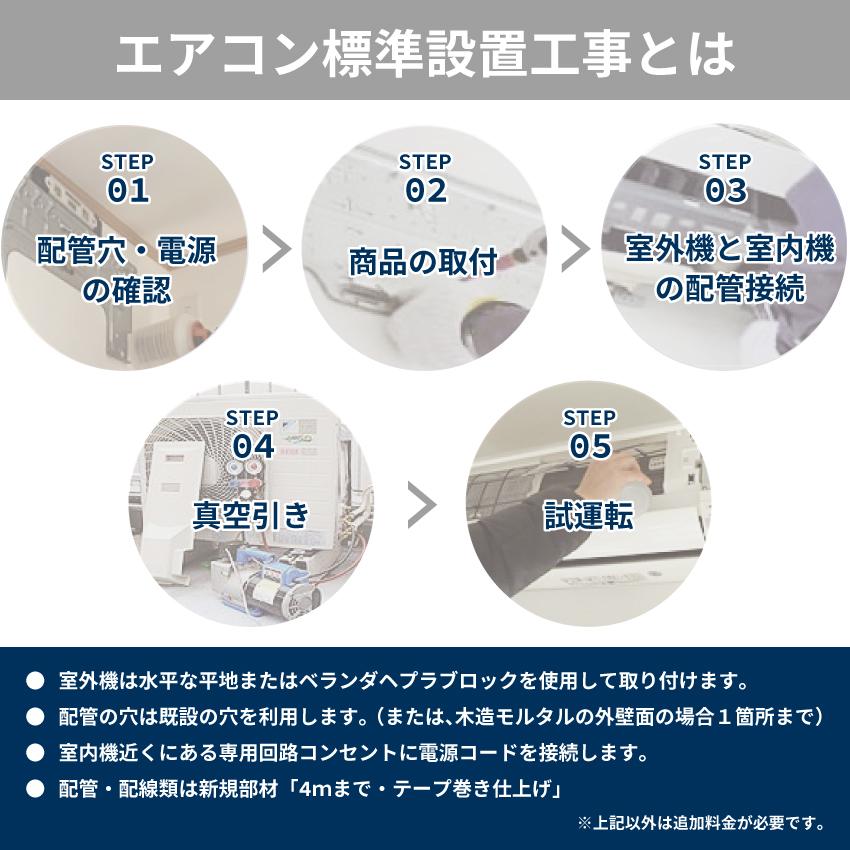 エアコン標準設置工事とは

STEP
01
配管穴・電源の確認

STEP
02
商品の取付

STEP
03
室外機と室内機の配管接続

STEP
04
真空引き

STEP
05
試運転

● 室外機は水平な平地またはベランダへプラブロックを使用して取り付けます。
● 配管の穴は既設の穴を利用します。（または､木造モルタルの外壁面の場合１箇所まで）
● 室内機近くにある専用回路コンセントに電源コードを接続します。
● 配管・配線類は新規部材「4mまで・テープ巻き仕上げ」

※上記以外は追加料金が必要です。