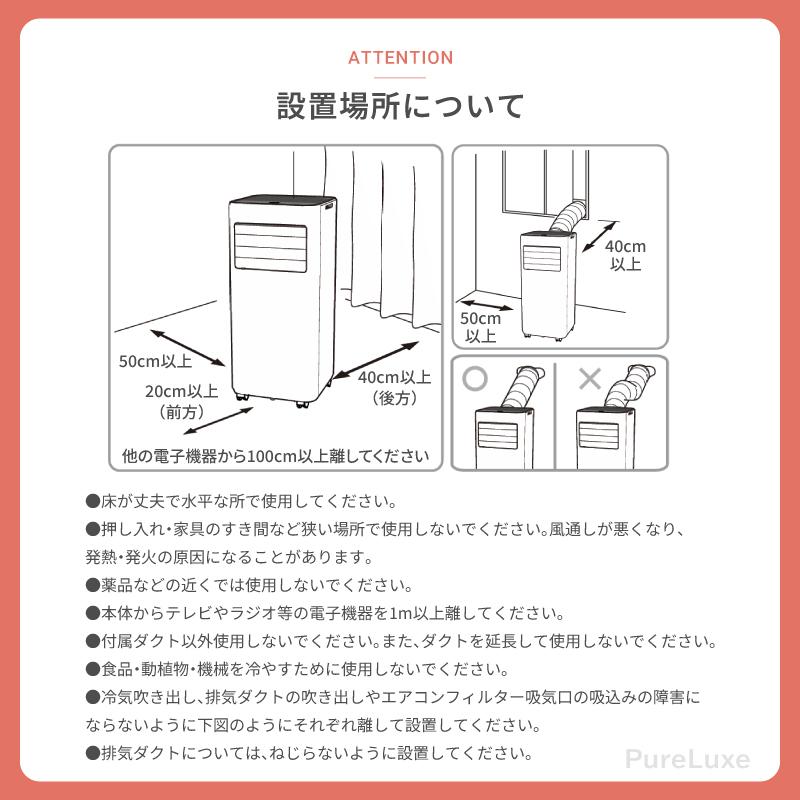 ATTENTION

設置場所について

50cm以上

20cm以上
（前方）

40cm以上
（後方）

他の電子機器から100cm以上離してください

40cm
以上

50cm
以上

○

×

●床が丈夫で水平な所で使用してください。
●押し入れ・家具のすき間など狭い場所で使用しないでください。風通しが悪くなり、発熱・発火の原因になることがあります。
●薬品などの近くでは使用しないでください。
●本体からテレビやラジオ等の電子機器を1m以上離してください。
●付属ダクト以外使用しないでください。また、ダクトを延長して使用しないでください。
●食品・動植物・機械を冷やすために使用しないでください。
●冷気吹き出し、排気ダクトの吹き出しやエアコンフィルター吸気口の吸込みの障害にならないように下図のようにそれぞれ離して設置してください。
●排気ダクトについては、ねじらないように設置してください。

PureLuxe