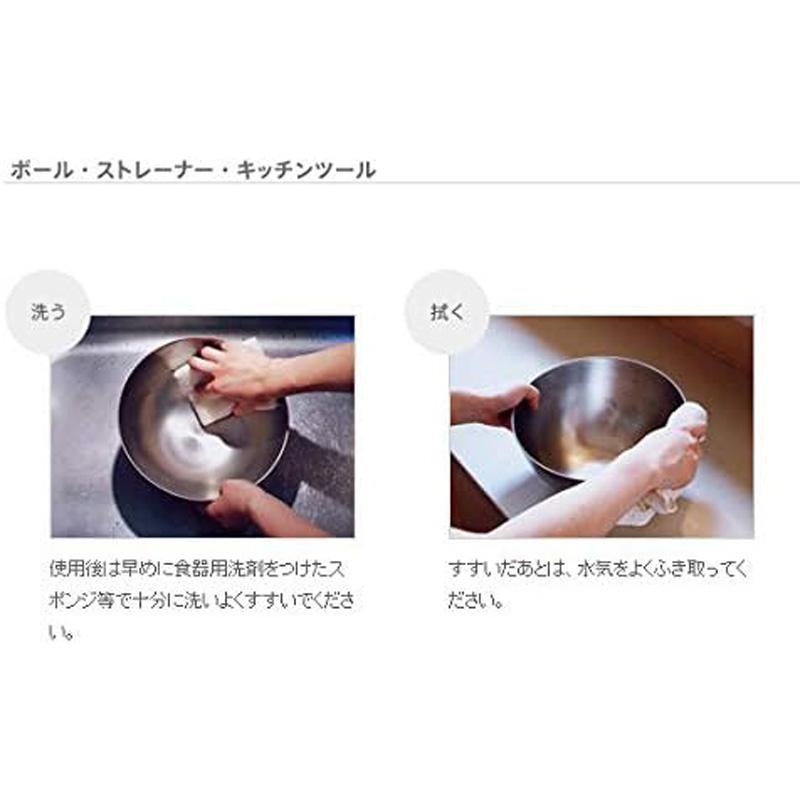 ボール・ストレーナー・キッチンツール

洗う

使用後は早めに食器用洗剤をつけたスポンジ等で十分に洗いよくすすいでください。

拭く

すすいだあとは、水気をよくふき取ってください。