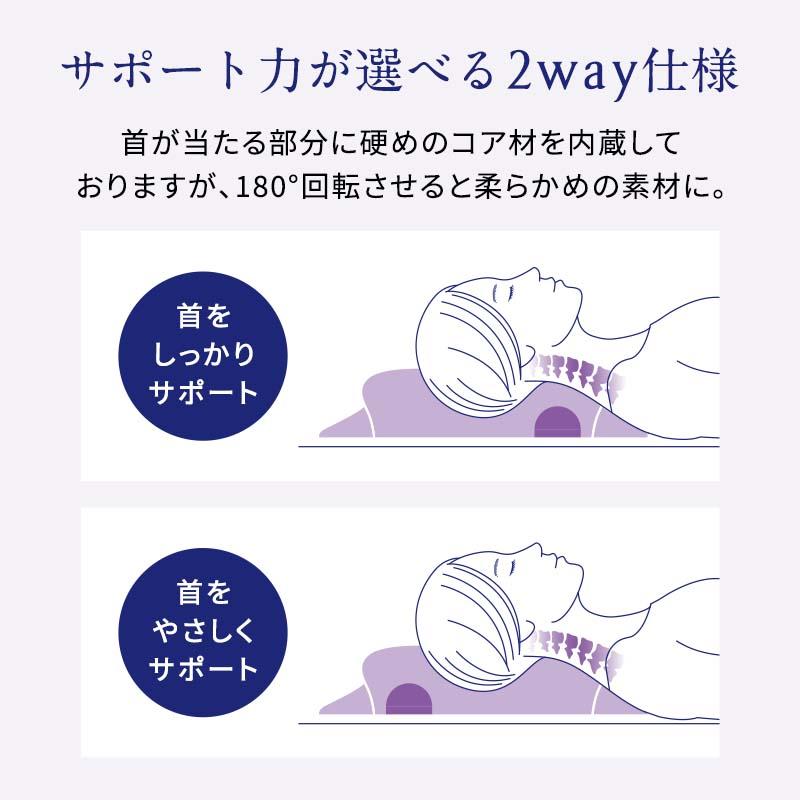 サポート力が選べる2way仕様

首が当たる部分に硬めのコア材を内蔵しておりますが、180°回転させると柔らかめの素材に。

首をしっかりサポート

首をやさしくサポート