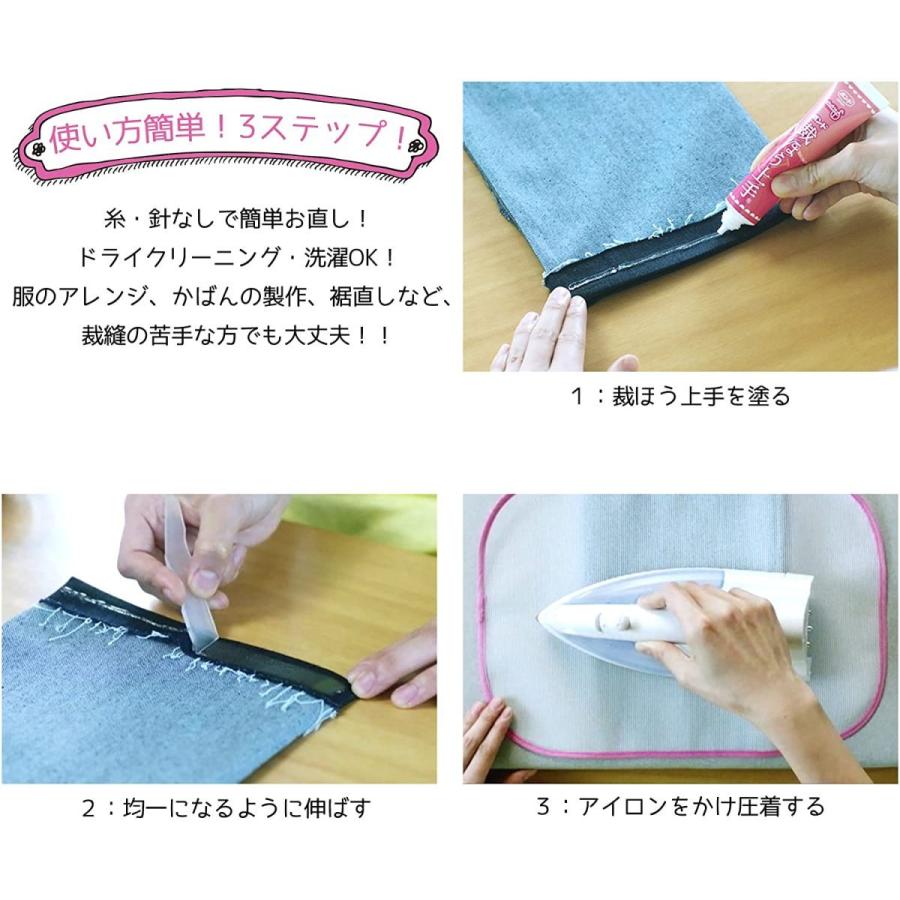 使い方簡単！3ステップ！

糸・針なしで簡単お直し！
ドライクリーニング・洗濯OK！
服のアレンジ、かばんの製作、裾直しなど、
裁縫の苦手な方でも大丈夫！！

裁ほう上手

1：裁ほう上手を塗る

2：均一になるように伸ばす

3：アイロンをかけ圧着する