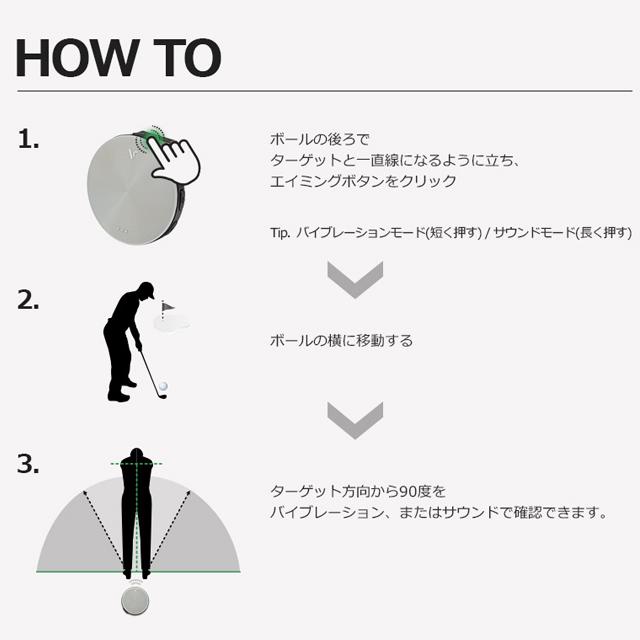 HOW TO

1.

ボールの後ろで
ターゲットと一直線になるように立ち、
エイミングボタンをクリック

Tip. バイブレーションモード(短く押す) / サウンドモード(長く押す)

2.

ボールの横に移動する

3.

ターゲット方向から90度を
バイブレーション、またはサウンドで確認できます。