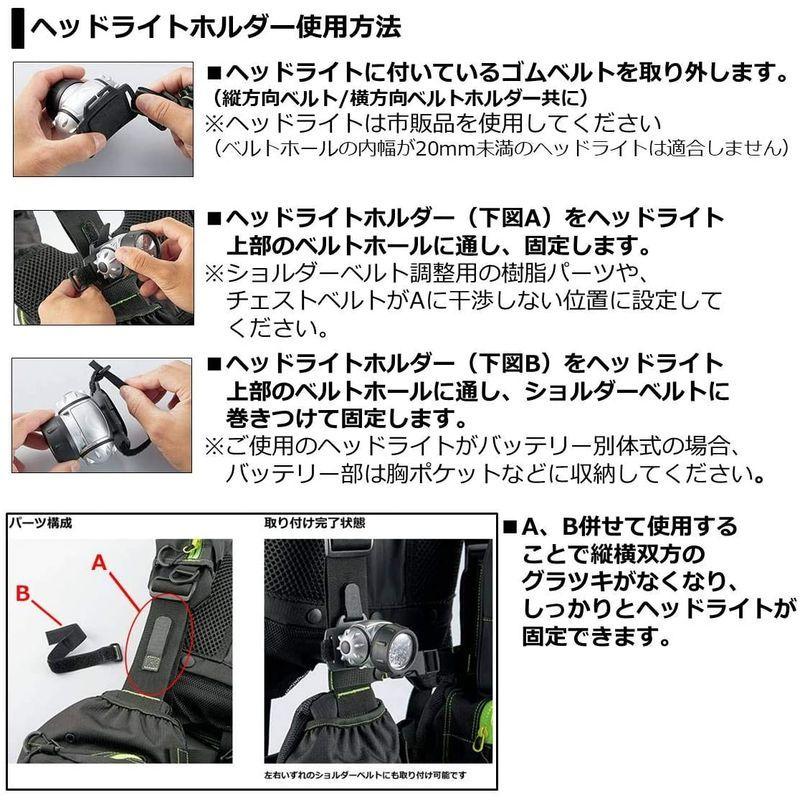 ヘッドライトホルダー使用方法

■ヘッドライトに付いているゴムベルトを取り外します。
（縦方向ベルト/横方向ベルトホルダー共に）
※ヘッドライトは市販品を使用してください
（ベルトホールの内幅が20mm未満のヘッドライトは適合しません）

■ヘッドライトホルダー（下図A）をヘッドライト上部のベルトホールに通し、固定します。
※ショルダーベルト調整用の樹脂パーツや、チェストベルトがAに干渉しない位置に設定してください。

■ヘッドライトホルダー（下図B）をヘッドライト上部のベルトホールに通し、ショルダーベルトに巻きつけて固定します。
※ご使用のヘッドライトがバッテリー別体式の場合、バッテリー部は胸ポケットなどに収納してください。

パーツ構成

A

B

取り付け完了状態

左右いずれのショルダーベルトにも取り付け可能です

■A、B併せて使用することで縦横双方のグラツキがなくなり、しっかりとヘッドライトが固定できます。