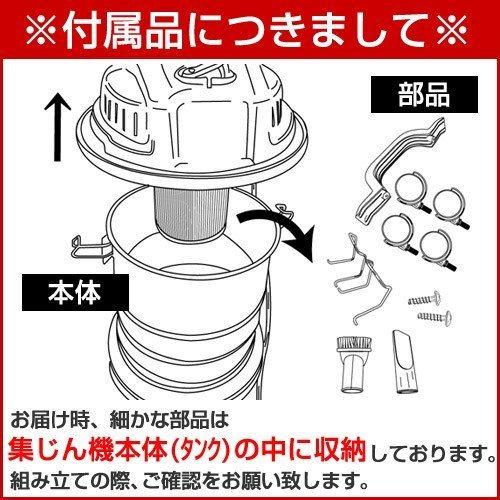 ※付属品につきまして※

部品

本体

お届け時、細かな部品は
集じん機本体(タンク)の中に収納しております。
組み立ての際、ご確認をお願い致します。