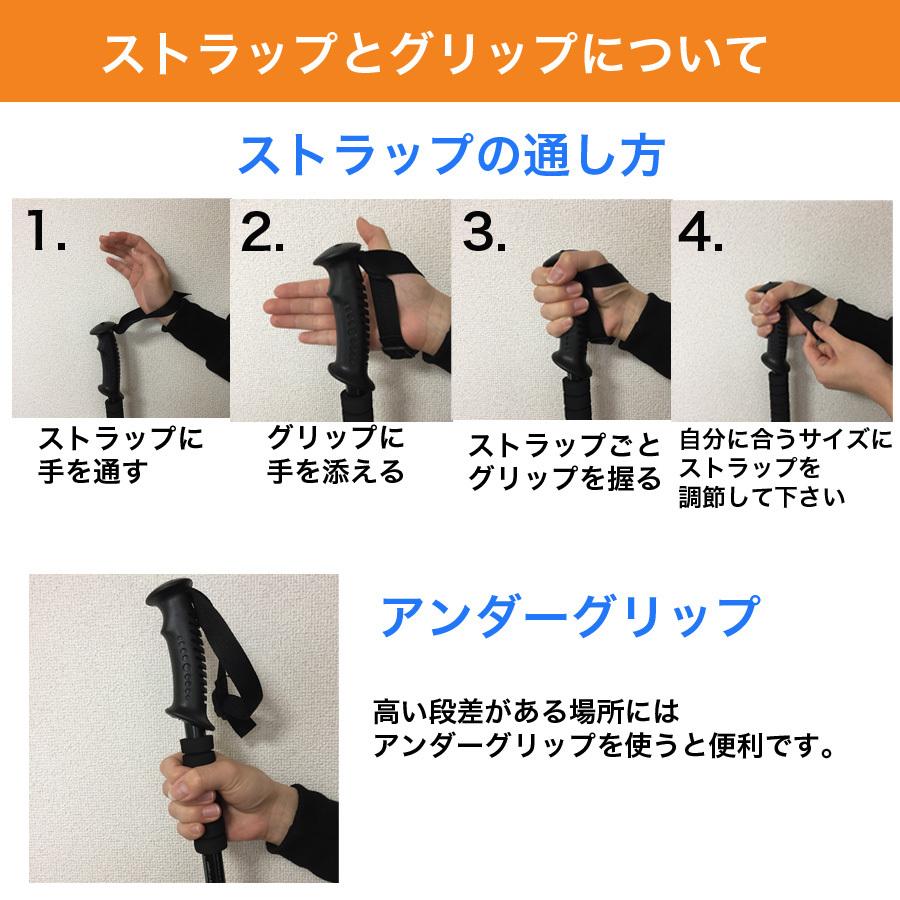 ストラップとグリップについて

ストラップの通し方

1.

ストラップに手を通す

2.

グリップに手を添える

3.

ストラップごとグリップを握る

4.

自分に合うサイズにストラップを調節して下さい

アンダーグリップ

高い段差がある場所にはアンダーグリップを使うと便利です。