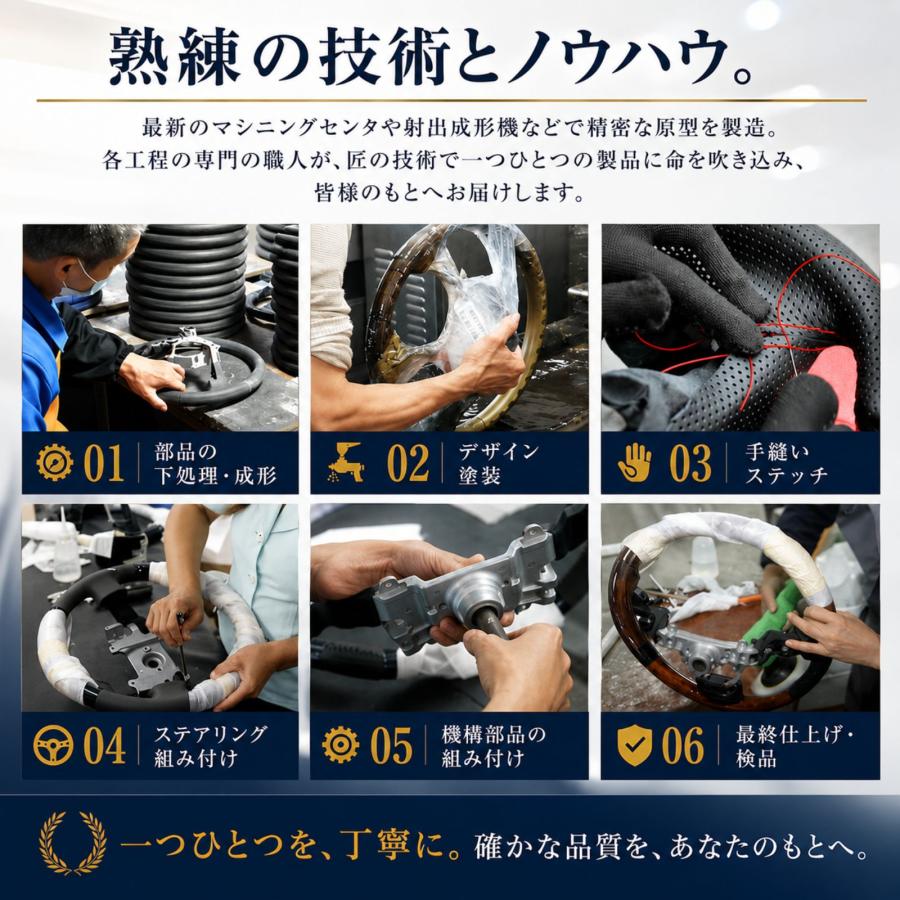 熟練の技術とノウハウ。

最新のマシニングセンタや射出成形機などで精密な原型を製造。
各工程の専門の職人が、匠の技術で一つひとつの製品に命を吹き込み、
皆様のもとへお届けします。

01 部品の下処理・成形

02 デザイン塗装

03 手縫いステッチ

04 ステアリング組み付け

05 機構部品の組み付け

06 最終仕上げ・検品

一つひとつを、丁寧に。確かな品質を、あなたのもとへ。