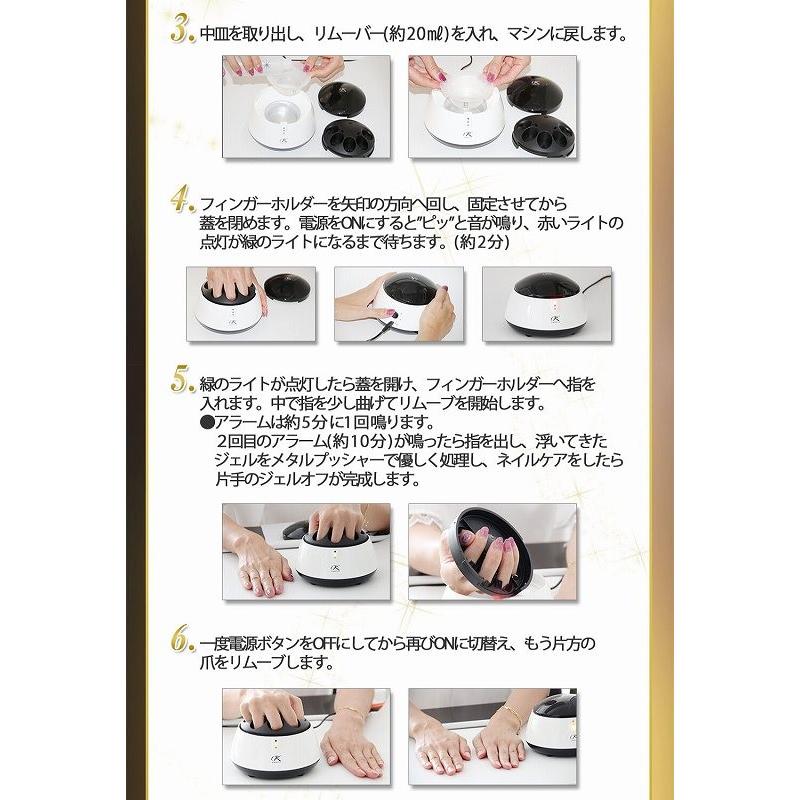 3. 中皿を取り出し、リムーバー(約20ml)を入れ、マシンに戻します。

4. フィンガーホルダーを矢印の方向へ回し、固定させてから蓋を閉めます。電源をONにすると"ピッ"と音が鳴り、赤いライトの点灯が緑のライトになるまで待ちます。(約2分)

5. 緑のライトが点灯したら蓋を開け、フィンガーホルダーへ指を入れます。中で指を少し曲げてリムーブを開始します。
●アラームは約5分に1回鳴ります。
2回目のアラーム(約10分)が鳴ったら指を出し、浮いてきたジェルをメタルプッシャーで優しく処理し、ネイルケアをしたら片手のジェルオフが完成します。

6. 一度電源ボタンをOFFにしてから再びONに切替え、もう片方の爪をリムーブします。