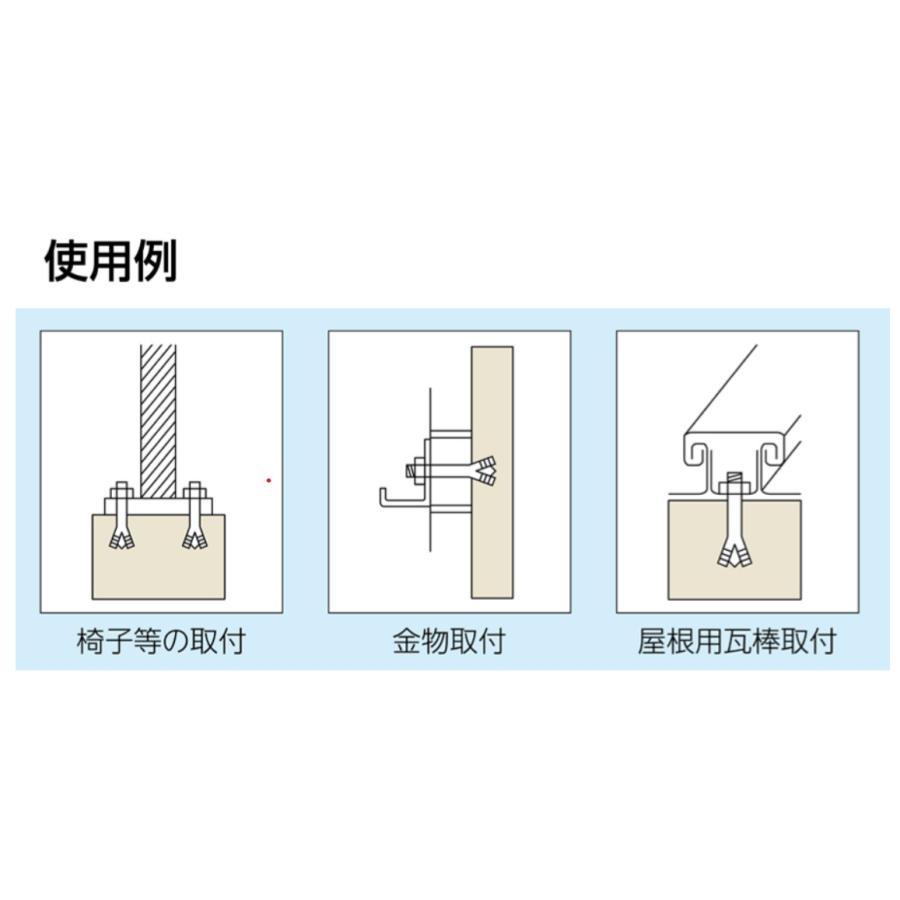 使用例

椅子等の取付

金物取付

屋根用瓦棒取付