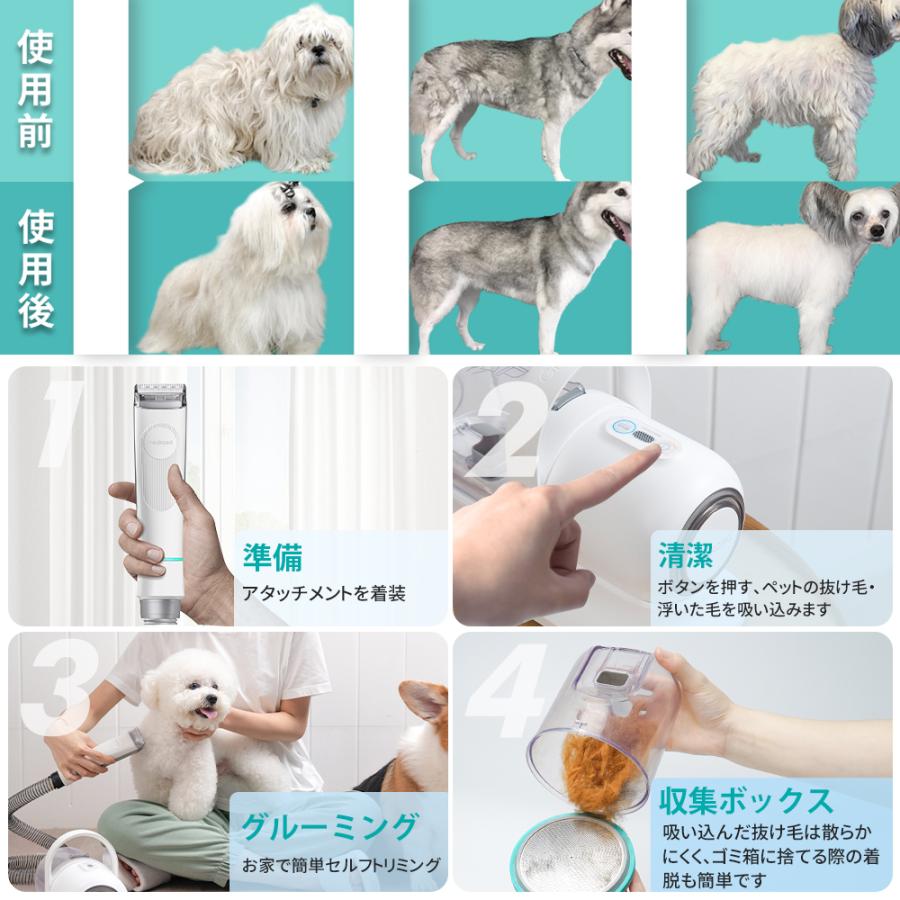 使用前

使用後

1

準備

アタッチメントを着装

2

清潔

ボタンを押す、ペットの抜け毛・浮いた毛を吸い込みます

3

グルーミング

お家で簡単セルフトリミング

4

収集ボックス

吸い込んだ抜け毛は散らかにくく、ゴミ箱に捨てる際の着脱も簡単です