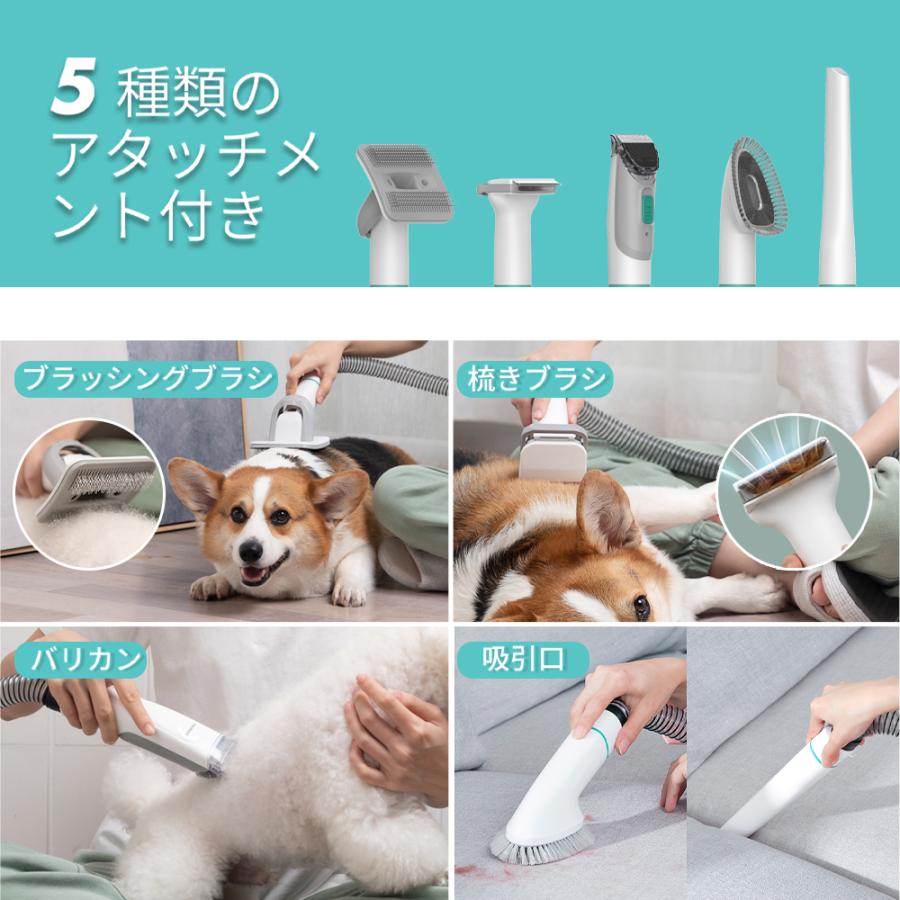 5 種類のアタッチメント付き

ブラッシングブラシ

梳きブラシ

バリカン

吸引口