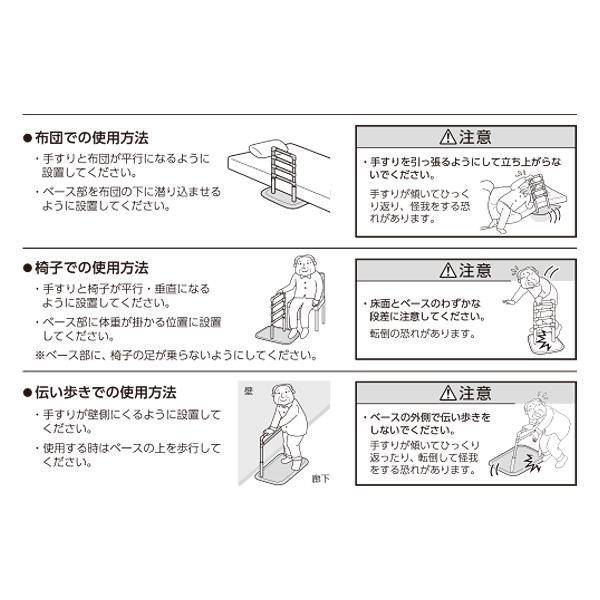 ●布団での使用方法
・手すりと布団が平行になるように設置してください。
・ベース部を布団の下に潜り込ませるように設置してください。

⚠注意
・手すりを引っ張るようにして立ち上がらないでください。
手すりが傾いてひっくり返り、怪我をする恐れがあります。

●椅子での使用方法
・手すりと椅子が平行・垂直になるように設置してください。
・ベース部に体重が掛かる位置に設置してください。
※ベース部に、椅子の足が乗らないようにしてください。

⚠注意
・床面とベースのわずかな段差に注意してください。
転倒の恐れがあります。

●伝い歩きでの使用方法
・手すりが壁側にくるように設置してください。
・使用する時はベースの上を歩行してください。

壁
廊下

⚠注意
・ベースの外側で伝い歩きをしないでください。
手すりが傾いてひっくり返ったり、転倒して怪我をする恐れがあります。