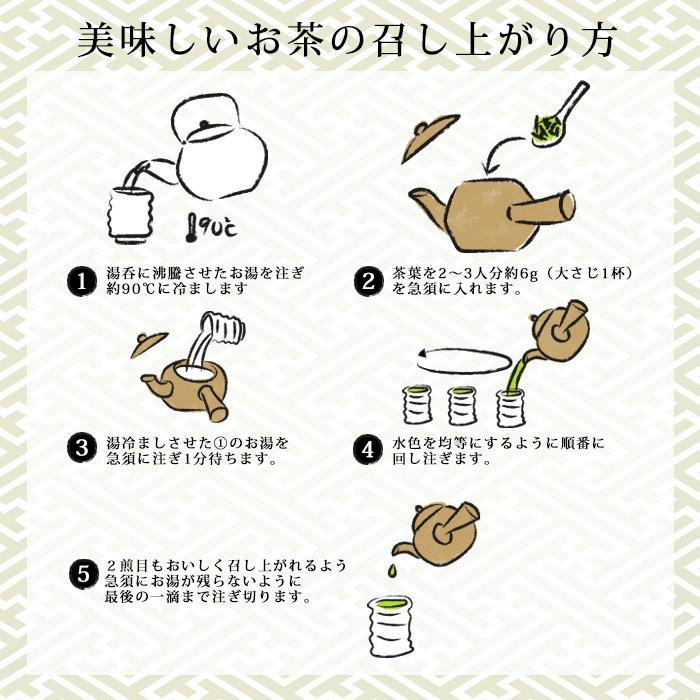 美味しいお茶の召し上がり方

90℃

1 湯呑に沸騰させたお湯を注ぎ約90℃に冷まします

2 茶葉を2～3人分約6g（大さじ1杯）を急須に入れます。

3 湯冷ましさせた①のお湯を急須に注ぎ1分待ちます。

4 水色を均等にするように順番に回し注ぎます。

5 2煎目もおいしく召し上がれるよう急須にお湯が残らないように最後の一滴まで注ぎ切ります。