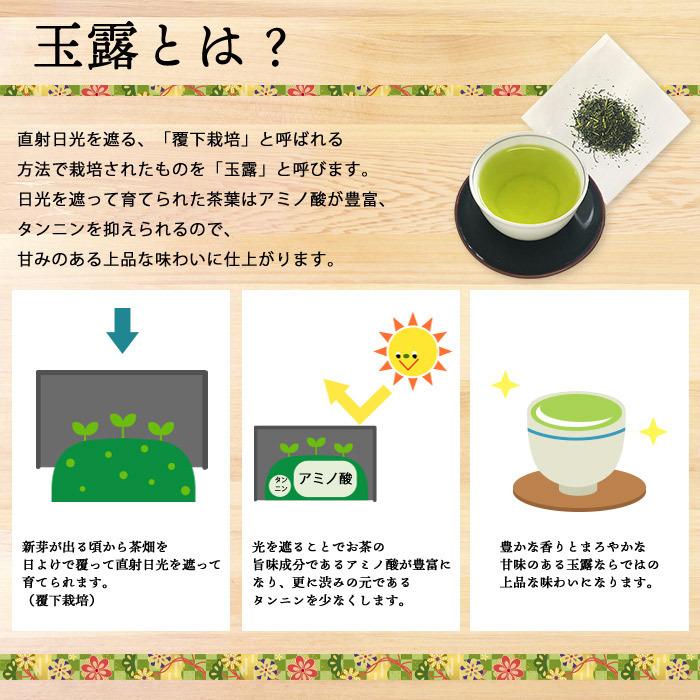 玉露とは？

直射日光を遮る、「覆下栽培」と呼ばれる方法で栽培されたものを「玉露」と呼びます。日光を遮って育てられた茶葉はアミノ酸が豊富、タンニンを抑えられるので、甘みのある上品な味わいに仕上がります。

新芽が出る頃から茶畑を日よけで覆って直射日光を遮って育てられます。
（覆下栽培）

タンニン
アミノ酸

光を遮ることでお茶の旨味成分であるアミノ酸が豊富になり、更に渋みの元であるタンニンを少なくします。

豊かな香りとまろやかな甘味のある玉露ならではの上品な味わいになります。