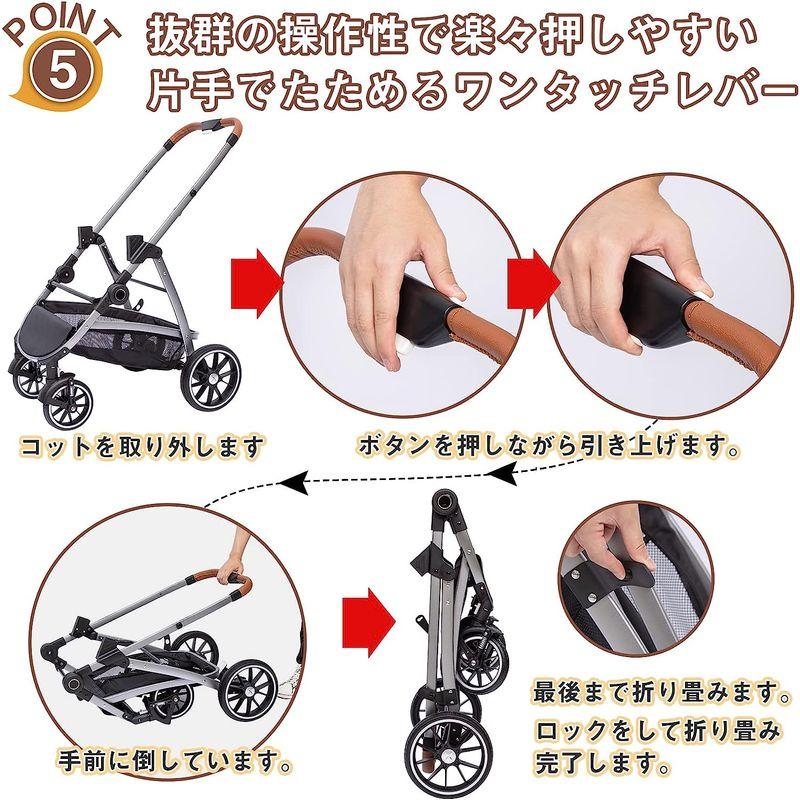 POINT 5

抜群の操作性で楽々押しやすい
片手でたためるワンタッチレバー

コットを取り外します

ボタンを押しながら引き上げます。

手前に倒しています。

最後まで折り畳みます。

ロックをして折り畳み完了します。