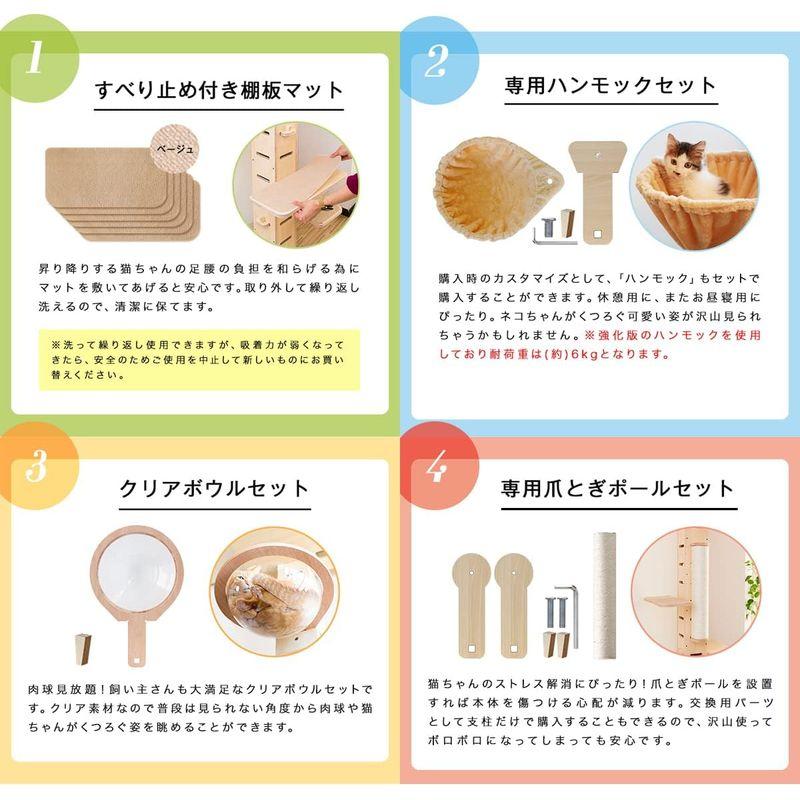 1

すべり止め付き棚板マット

ベージュ

昇り降りする猫ちゃんの足腰の負担を和らげる為にマットを敷いてあげると安心です。取り外して繰り返し洗えるので、清潔に保てます。

※洗って繰り返し使用できますが、吸着力が弱くなってきたら、安全のためご使用を中止して新しいものにお買い替えください。

2

専用ハンモックセット

購入時のカスタマイズとして、「ハンモック」もセットで購入することができます。休憩用に、またお昼寝用にぴったり。ネコちゃんがくつろぐ可愛い姿が沢山見られちゃうかもしれません。※強化版のハンモックを使用しており耐荷重は(約)6kgとなります。

3

クリアボウルセット

肉球見放題！飼い主さんも大満足なクリアボウルセットです。クリア素材なので普段は見られない角度から肉球や猫ちゃんがくつろぐ姿を眺めることができます。

4

専用爪とぎポールセット

猫ちゃんのストレス解消にぴったり！爪とぎポールを設置すれば本体を傷つける心配が減ります。交換用パーツとして支柱だけで購入することもできるので、沢山使ってボロボロになってしまっても安心です。