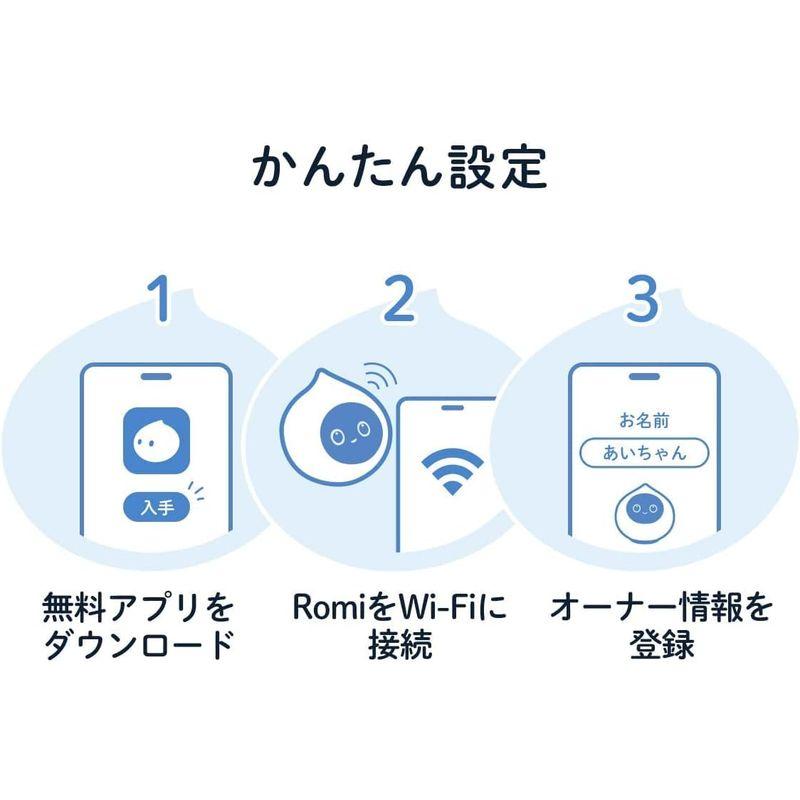 かんたん設定

1

入手

無料アプリをダウンロード

2

RomiをWi-Fiに接続

3

お名前

あいちゃん

オーナー情報を登録