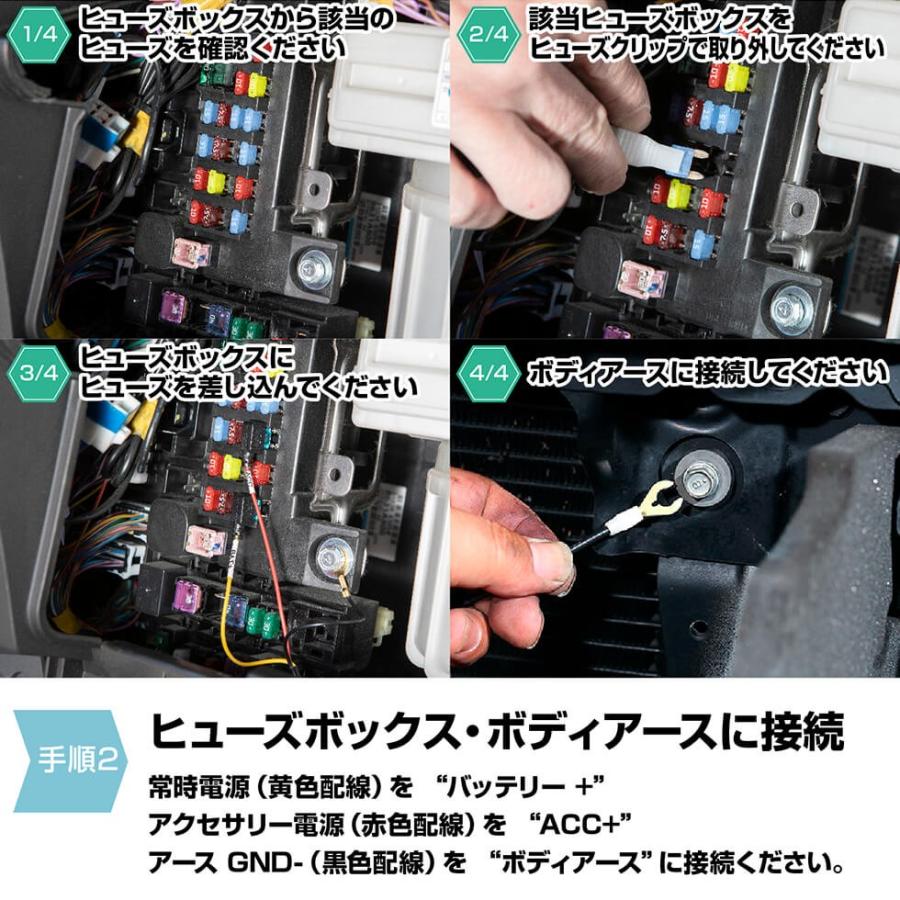 1/4
ヒューズボックスから該当のヒューズを確認ください

2/4
該当ヒューズボックスをヒューズクリップで取り外してください

3/4
ヒューズボックスにヒューズを差し込んでください

4/4
ボディアースに接続してください

手順2
ヒューズボックス・ボディアースに接続

常時電源（黄色配線）を “バッテリー +”
アクセサリー電源（赤色配線）を “ACC+”
アース GND-（黒色配線）を “ボディアース”に接続ください。