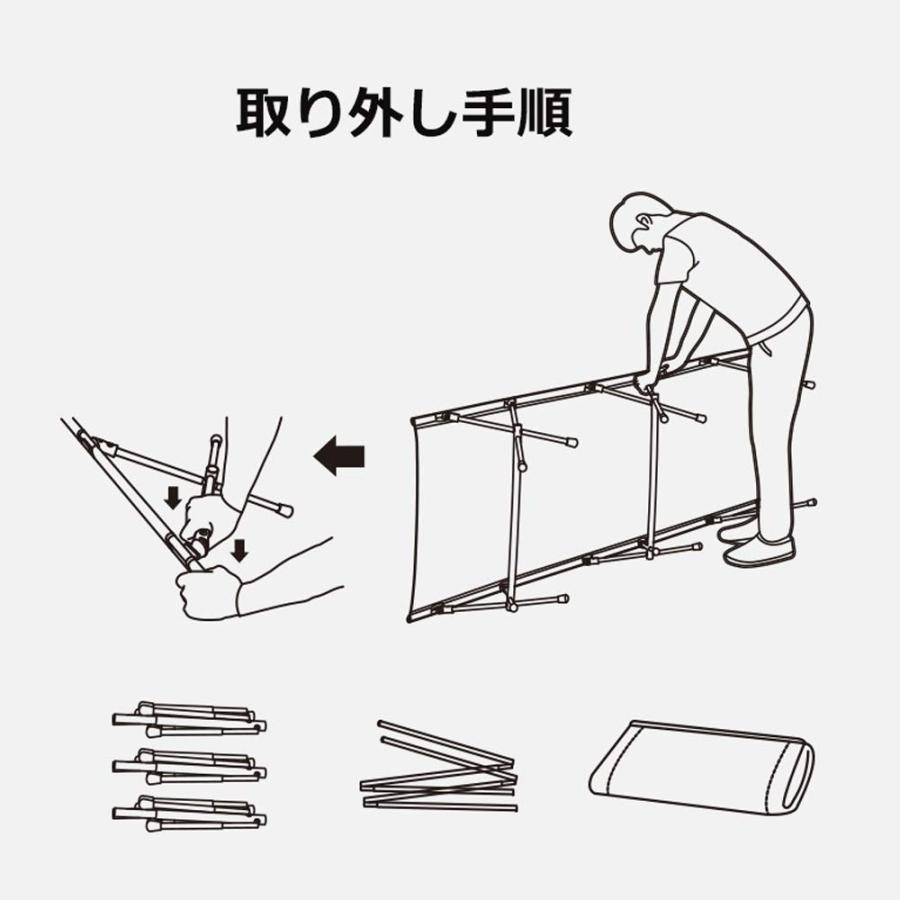 取り外し手順