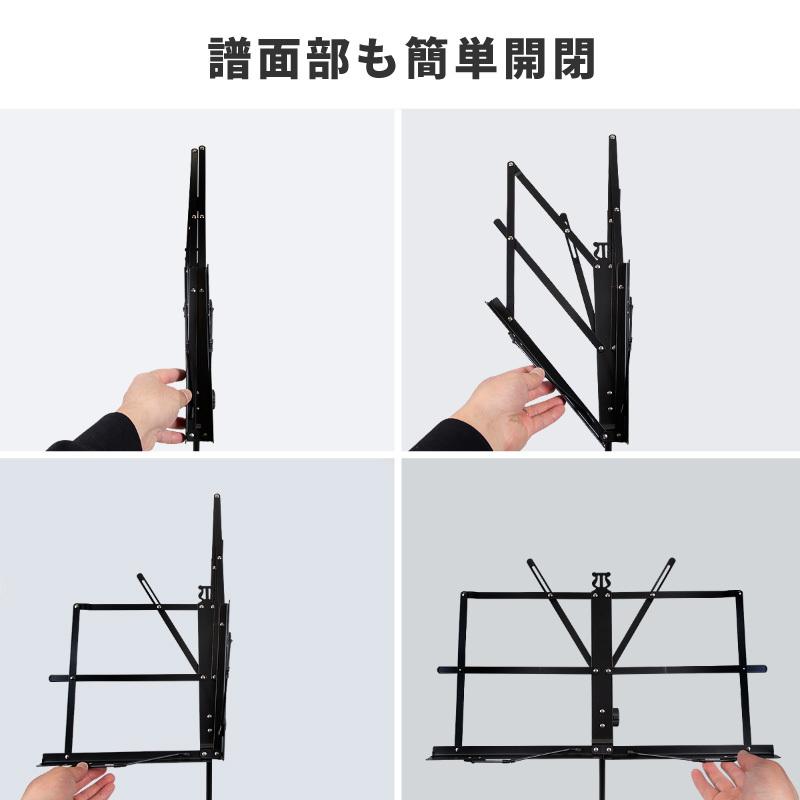 譜面部も簡単開閉