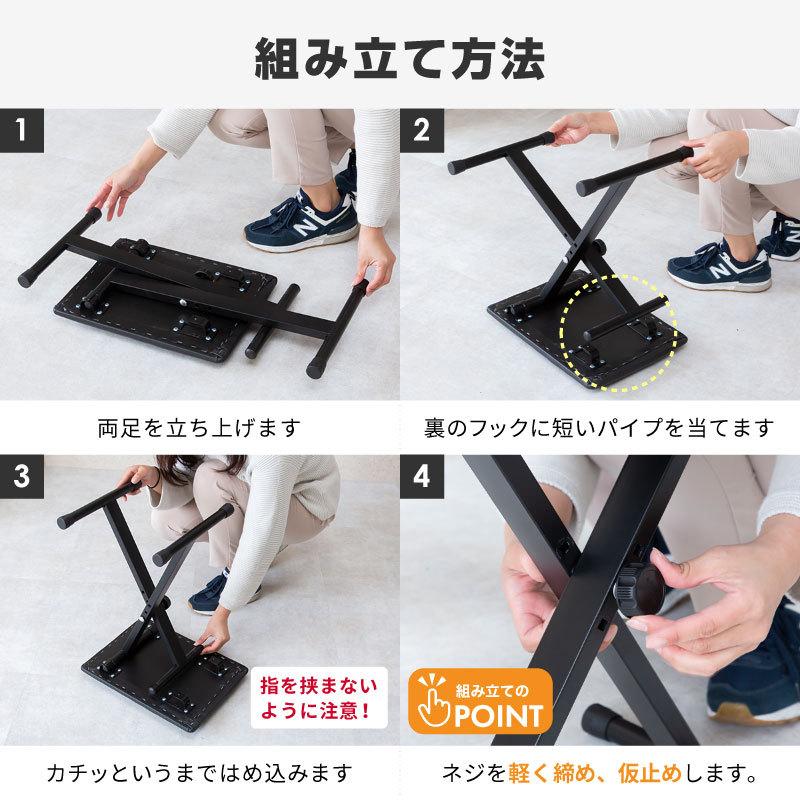 組み立て方法

1

両足を立ち上げます

2

裏のフックに短いパイプを当てます

3

指を挟まないように注意！

カチッというまではめ込みます

4

組み立てのPOINT

ネジを軽く締め、仮止めします。