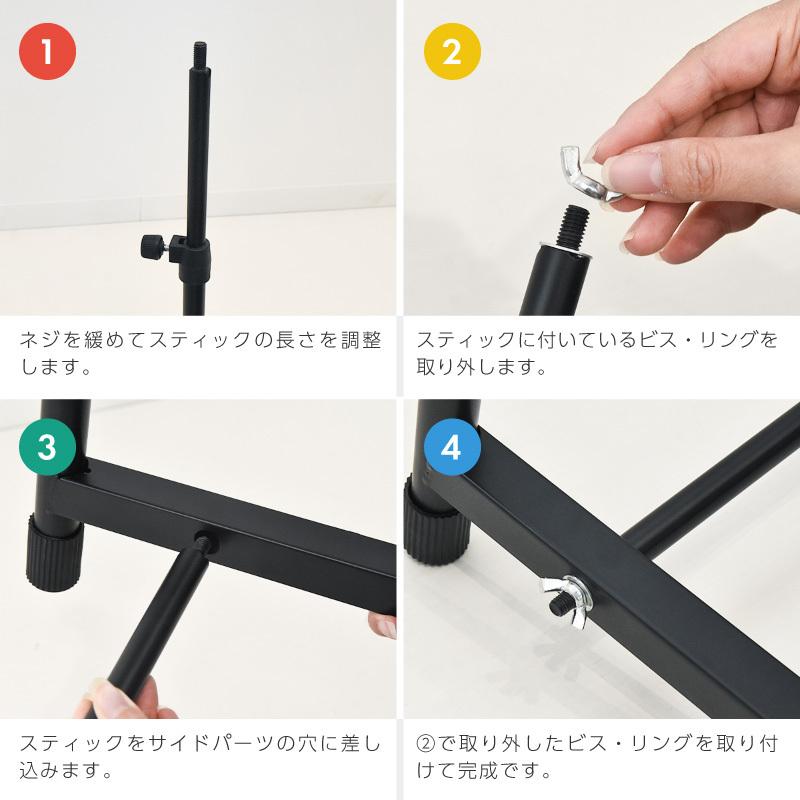 1

ネジを緩めてスティックの長さを調整します。

2

スティックに付いているビス・リングを取り外します。

3

スティックをサイドパーツの穴に差し込みます。

4

②で取り外したビス・リングを取り付けて完成です。