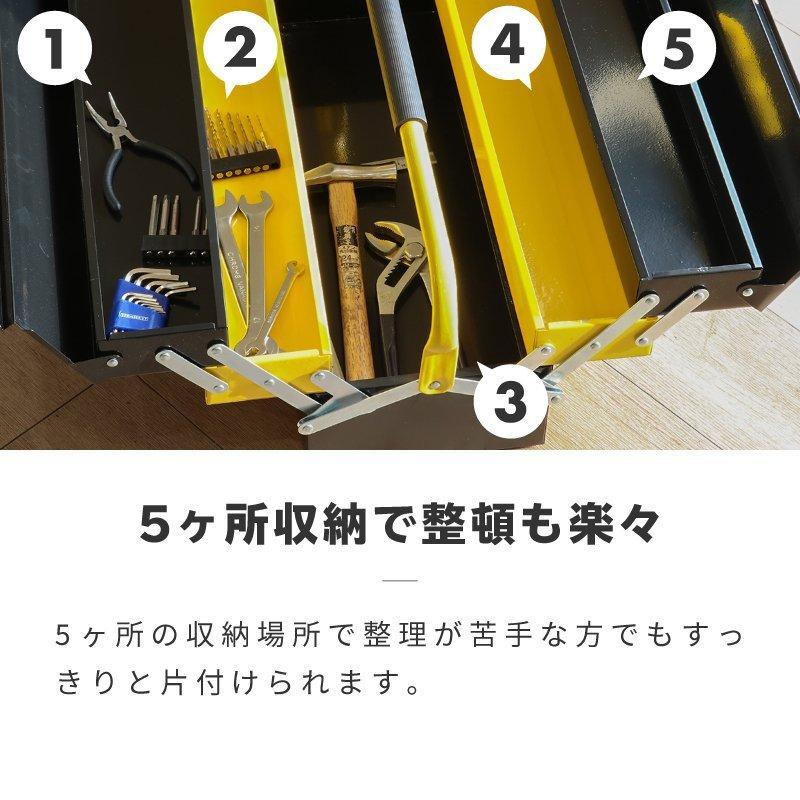 1
2
4
5
3

5ヶ所収納で整頓も楽々

5ヶ所の収納場所で整理が苦手な方でもすっきりと片付けられます。