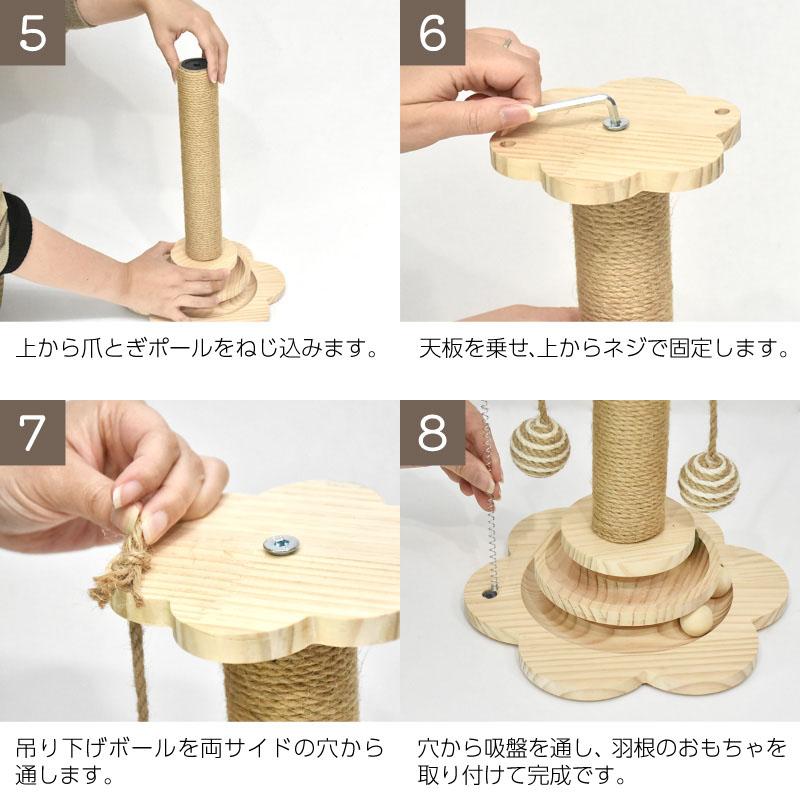 5

上から爪とぎポールをねじ込みます。

6

天板を乗せ、上からネジで固定します。

7

吊り下げボールを両サイドの穴から通します。

8

穴から吸盤を通し、羽根のおもちゃを取り付けて完成です。