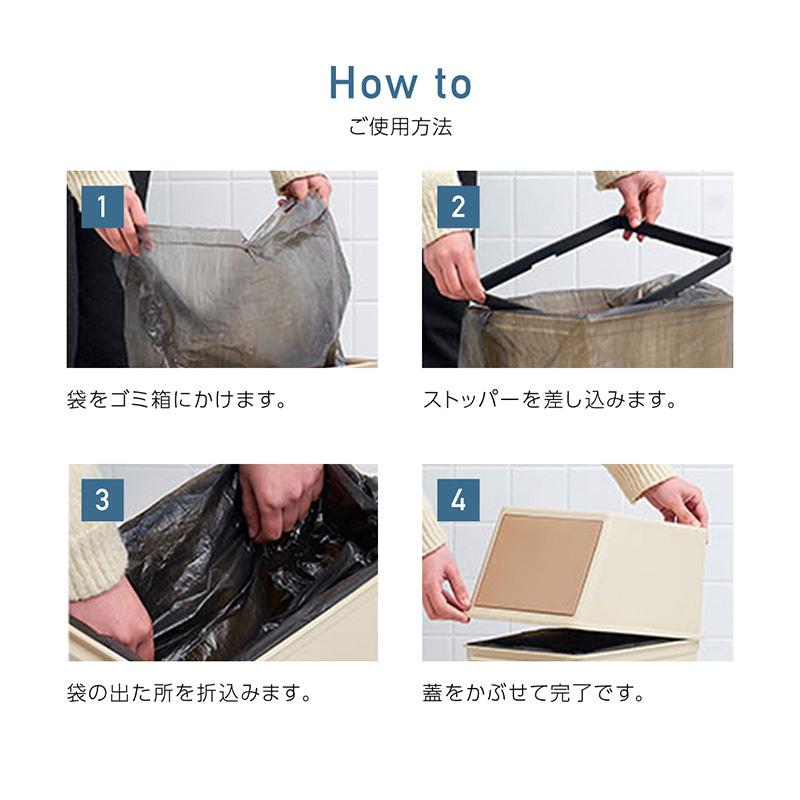 How to
ご使用方法

1

袋をゴミ箱にかけます。

2

ストッパーを差し込みます。

3

袋の出た所を折込みます。

4

蓋をかぶせて完了です。