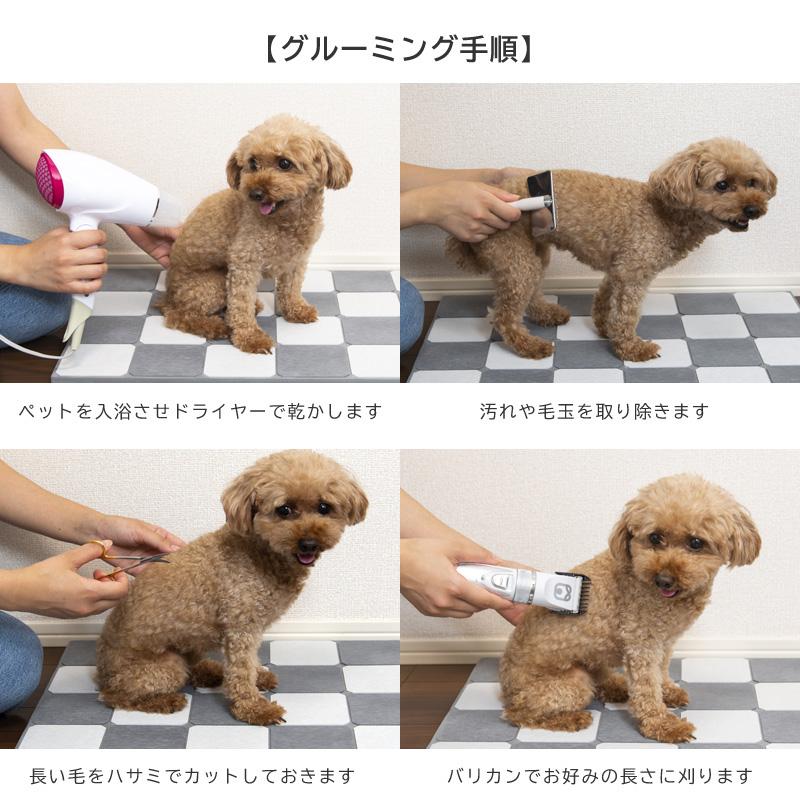 【グルーミング手順】

ペットを入浴させドライヤーで乾かします

汚れや毛玉を取り除きます

長い毛をハサミでカットしておきます

バリカンでお好みの長さに刈ります