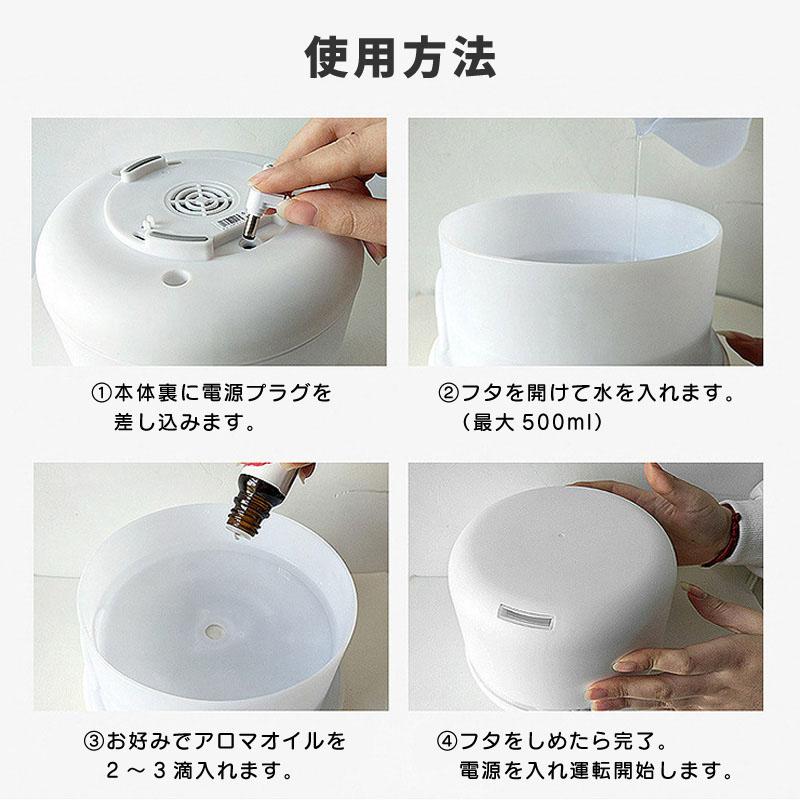 使用方法

①本体裏に電源プラグを差し込みます。

②フタを開けて水を入れます。（最大 500ml）

③お好みでアロマオイルを２～３滴入れます。

④フタをしめたら完了。電源を入れ運転開始します。