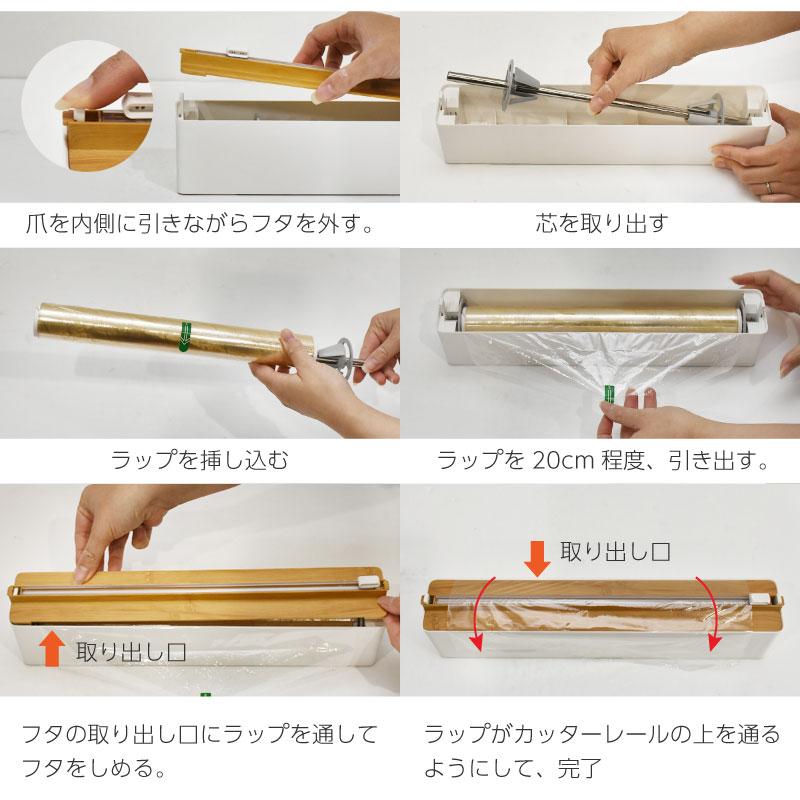 爪を内側に引きながらフタを外す。

芯を取り出す

ラップを挿し込む

ラップを 20cm 程度、引き出す。

取り出し口

取り出し口

フタの取り出し口にラップを通してフタをしめる。

ラップがカッターレールの上を通るようにして、完了