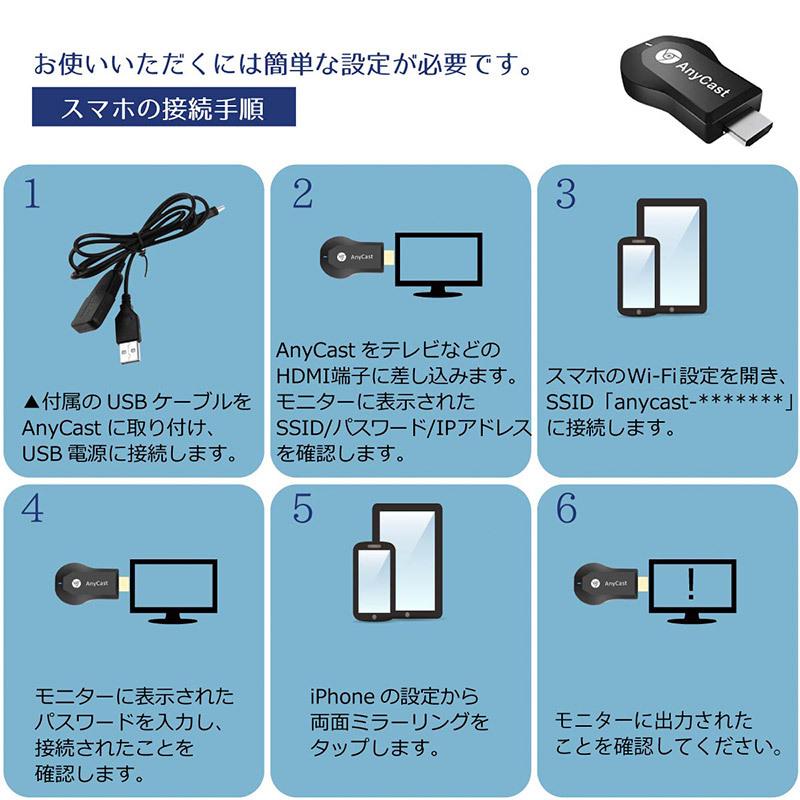 お使いいただくには簡単な設定が必要です。

スマホの接続手順

AnyCast

1

▲付属の USB ケーブルを AnyCast に取り付け、USB 電源に接続します。

2

AnyCast

AnyCast をテレビなどの HDMI端子に差し込みます。モニターに表示された SSID/パスワード/IPアドレスを確認します。

3

スマホのWi-Fi設定を開き、SSID「anycast-*******」に接続します。

4

AnyCast

モニターに表示されたパスワードを入力し、接続されたことを確認します。

5

iPhone の設定から両面ミラーリングをタップします。

6

AnyCast

!

モニターに出力されたことを確認してください。