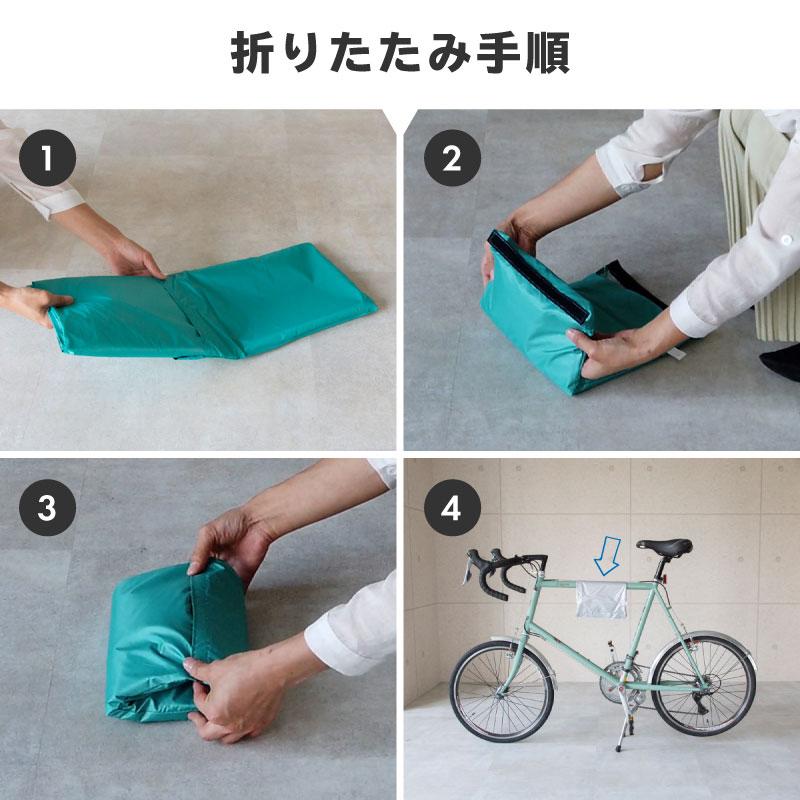 折りたたみ手順

1

2

3

4