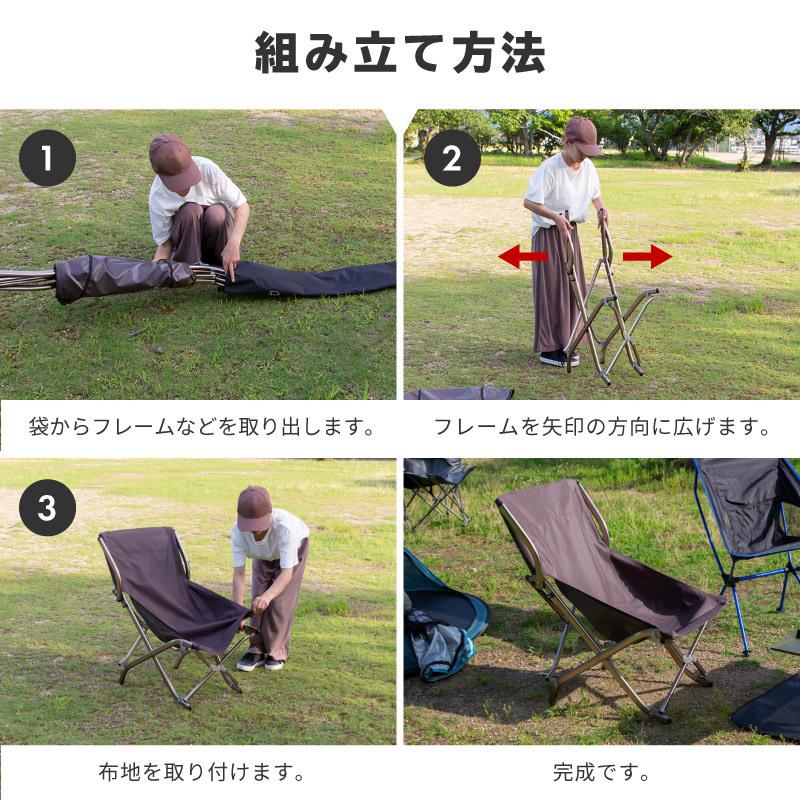 組み立て方法

1

袋からフレームなどを取り出します。

2

フレームを矢印の方向に広げます。

3

布地を取り付けます。

完成です。