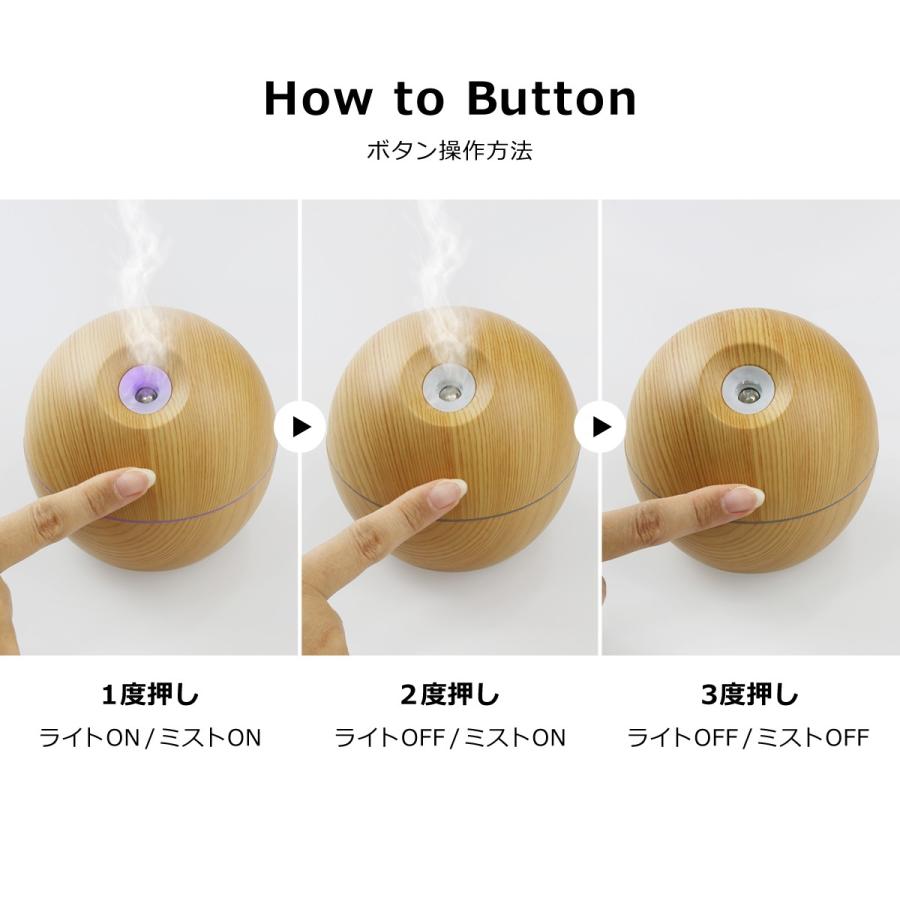 How to Button

ボタン操作方法

1度押し

ライトON / ミストON

2度押し

ライトOFF / ミストON

3度押し

ライトOFF / ミストOFF