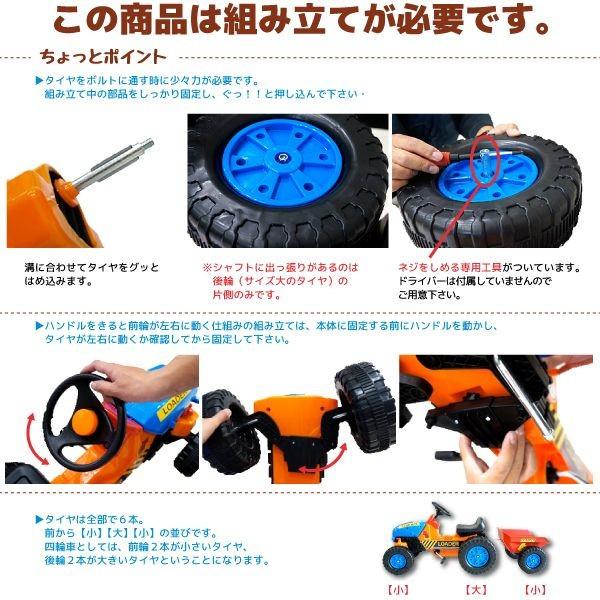 この商品は組み立てが必要です。

ちょっとポイント

▶タイヤをボルトに通す時に少々力が必要です。
組み立て中の部品をしっかり固定し、ぐっ！！と押し込んで下さい・

溝に合わせてタイヤをグッとはめ込みます。

※シャフトに出っ張りがあるのは後輪（サイズ大のタイヤ）の片側のみです。

ネジをしめる専用工具がついています。
ドライバーは付属していませんのでご用意下さい。

▶ハンドルをきると前輪が左右に動く仕組みの組み立ては、本体に固定する前にハンドルを動かし、タイヤが左右に動くか確認してから固定して下さい。

LOADER

▶タイヤは全部で６本。
前から【小】【大】【小】の並びです。
四輪車としては、前輪２本が小さいタイヤ、後輪２本が大きいタイヤということになります。

LOADER

【小】 【大】 【小】