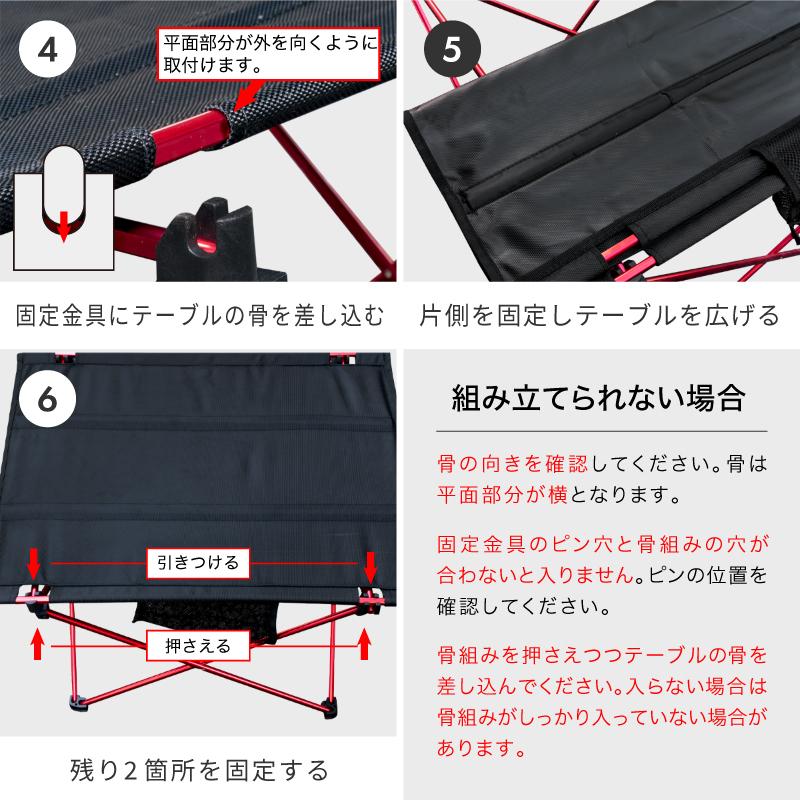 4

平面部分が外を向くように取付けます。

固定金具にテーブルの骨を差し込む

5

片側を固定しテーブルを広げる

6

引きつける

押さえる

残り2箇所を固定する

組み立てられない場合

骨の向きを確認してください。骨は平面部分が横となります。

固定金具のピン穴と骨組みの穴が合わないと入りません。ピンの位置を確認してください。

骨組みを押さえつつテーブルの骨を差し込んでください。入らない場合は骨組みがしっかり入っていない場合があります。