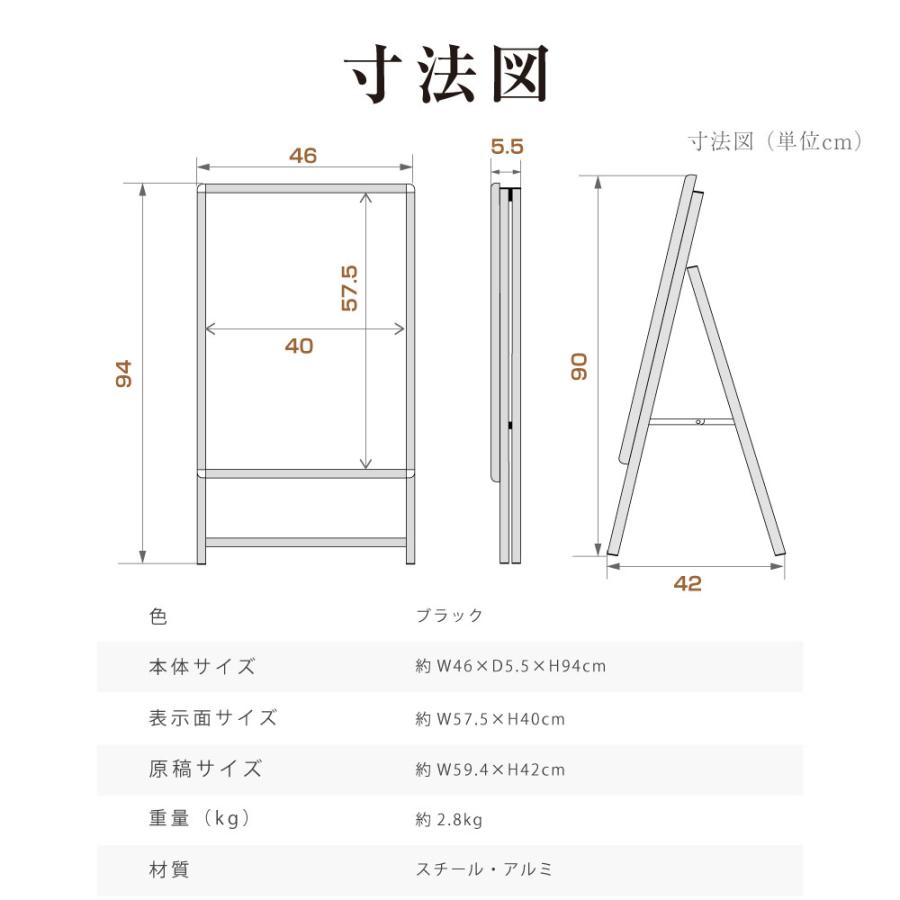 寸法図

寸法図（単位cm）

46

5.5

57.5

40

94

90

42

| 色 | ブラック |
|---|---|
| 本体サイズ | 約 W46×D5.5×H94cm |
| 表示面サイズ | 約 W57.5×H40cm |
| 原稿サイズ | 約 W59.4×H42cm |
| 重量（kg） | 約 2.8kg |
| 材質 | スチール・アルミ |