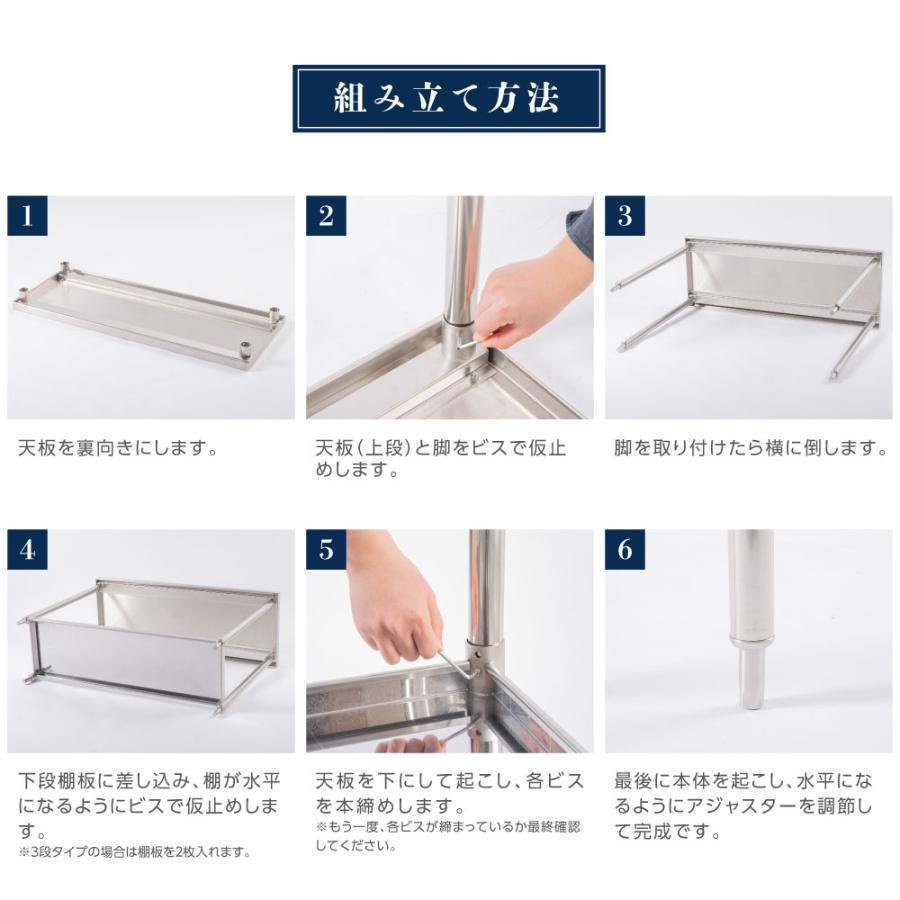 組み立て方法

1

天板を裏向きにします。

2

天板(上段)と脚をビスで仮止めします。

3

脚を取り付けたら横に倒します。

4

下段棚板に差し込み、棚が水平になるようにビスで仮止めします。
※3段タイプの場合は棚板を2枚入れます。

5

天板を下にして起こし、各ビスを本締めします。
※もう一度、各ビスが締まっているか最終確認してください。

6

最後に本体を起こし、水平になるようにアジャスターを調節して完成です。