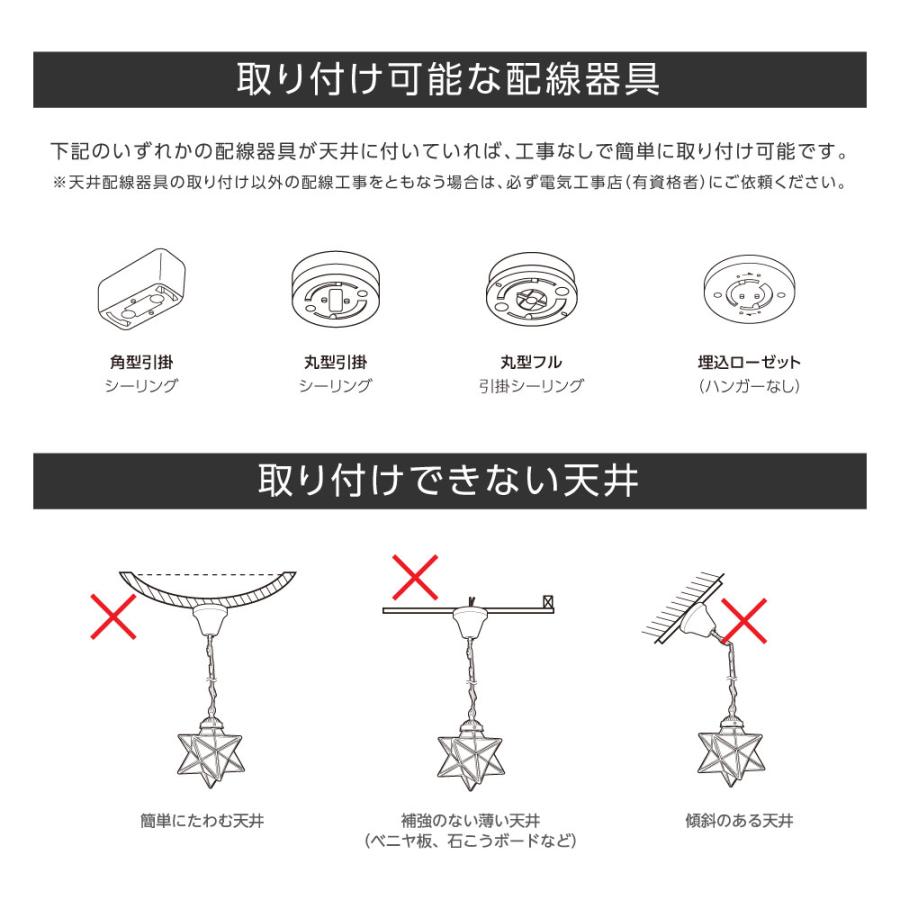 取り付け可能な配線器具

下記のいずれかの配線器具が天井に付いていれば、工事なしで簡単に取り付け可能です。
※天井配線器具の取り付け以外の配線工事をともなう場合は、必ず電気工事店(有資格者)にご依頼ください。

角型引掛
シーリング

丸型引掛
シーリング

丸型フル
引掛シーリング

埋込ローゼット
(ハンガーなし)

取り付けできない天井

簡単にたわむ天井

補強のない薄い天井
(ベニヤ板、石こうボードなど)

傾斜のある天井