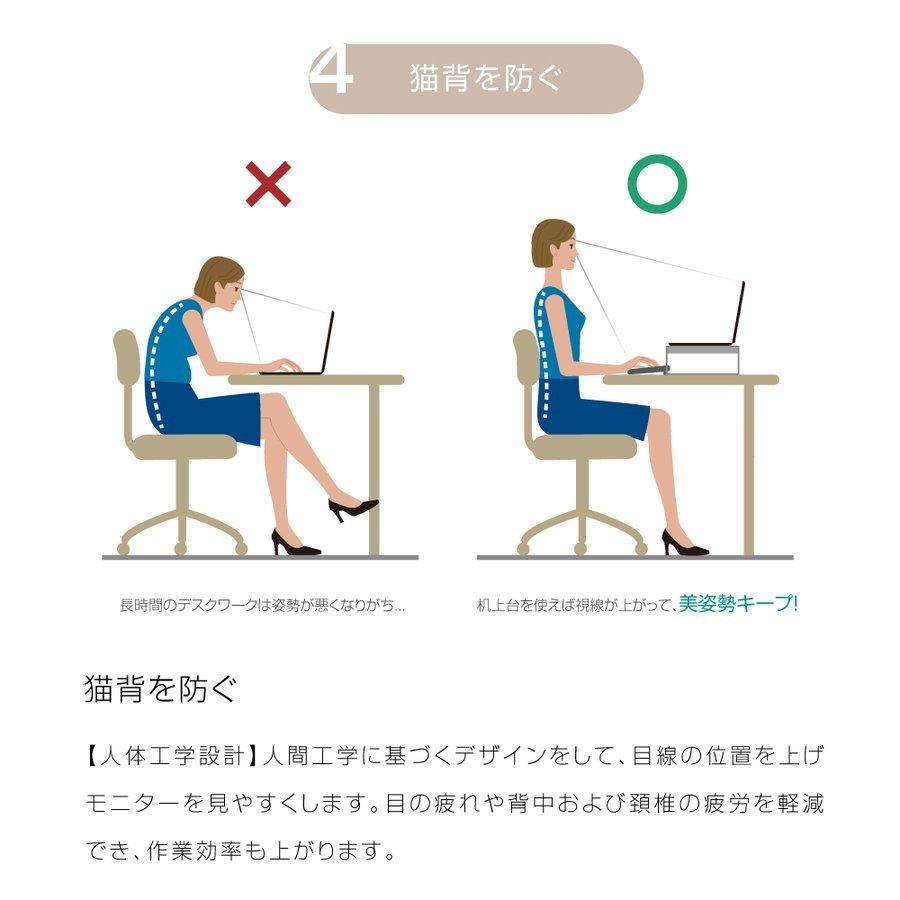 4 猫背を防ぐ

×

○

長時間のデスクワークは姿勢が悪くなりがち…

机上台を使えば視線が上がって、美姿勢キープ!

猫背を防ぐ

【人体工学設計】人間工学に基づくデザインをして、目線の位置を上げモニターを見やすくします。目の疲れや背中および頚椎の疲労を軽減でき、作業効率も上がります。