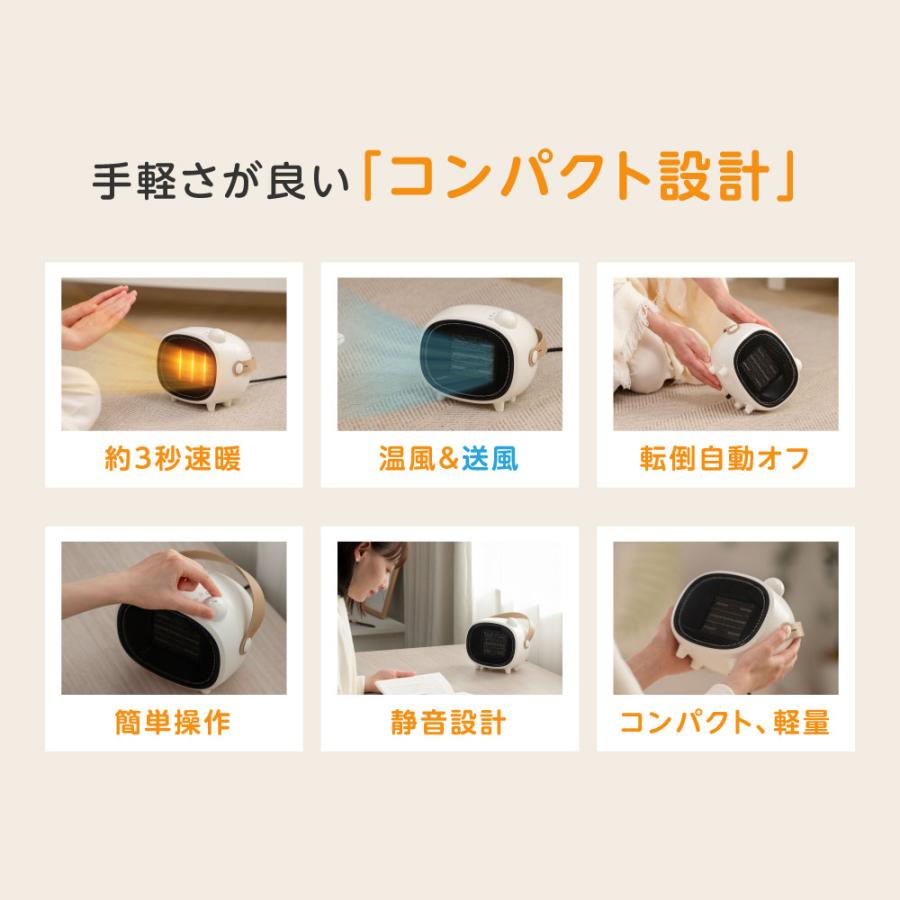 手軽さが良い「コンパクト設計」

約3秒速暖

温風&送風

転倒自動オフ

簡単操作

静音設計

コンパクト、軽量