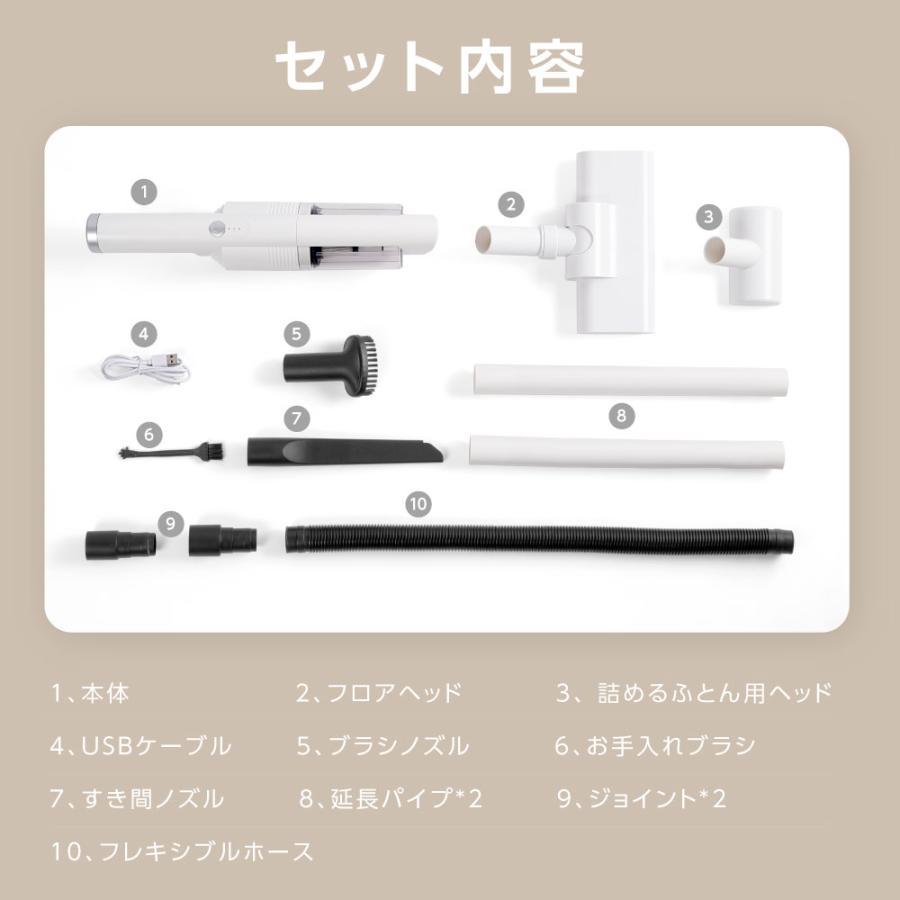 セット内容

1
2
3
4
5
6
7
8
9
10

1、本体
2、フロアヘッド
3、詰めるふとん用ヘッド
4、USBケーブル
5、ブラシノズル
6、お手入れブラシ
7、すき間ノズル
8、延長パイプ*2
9、ジョイント*2
10、フレキシブルホース